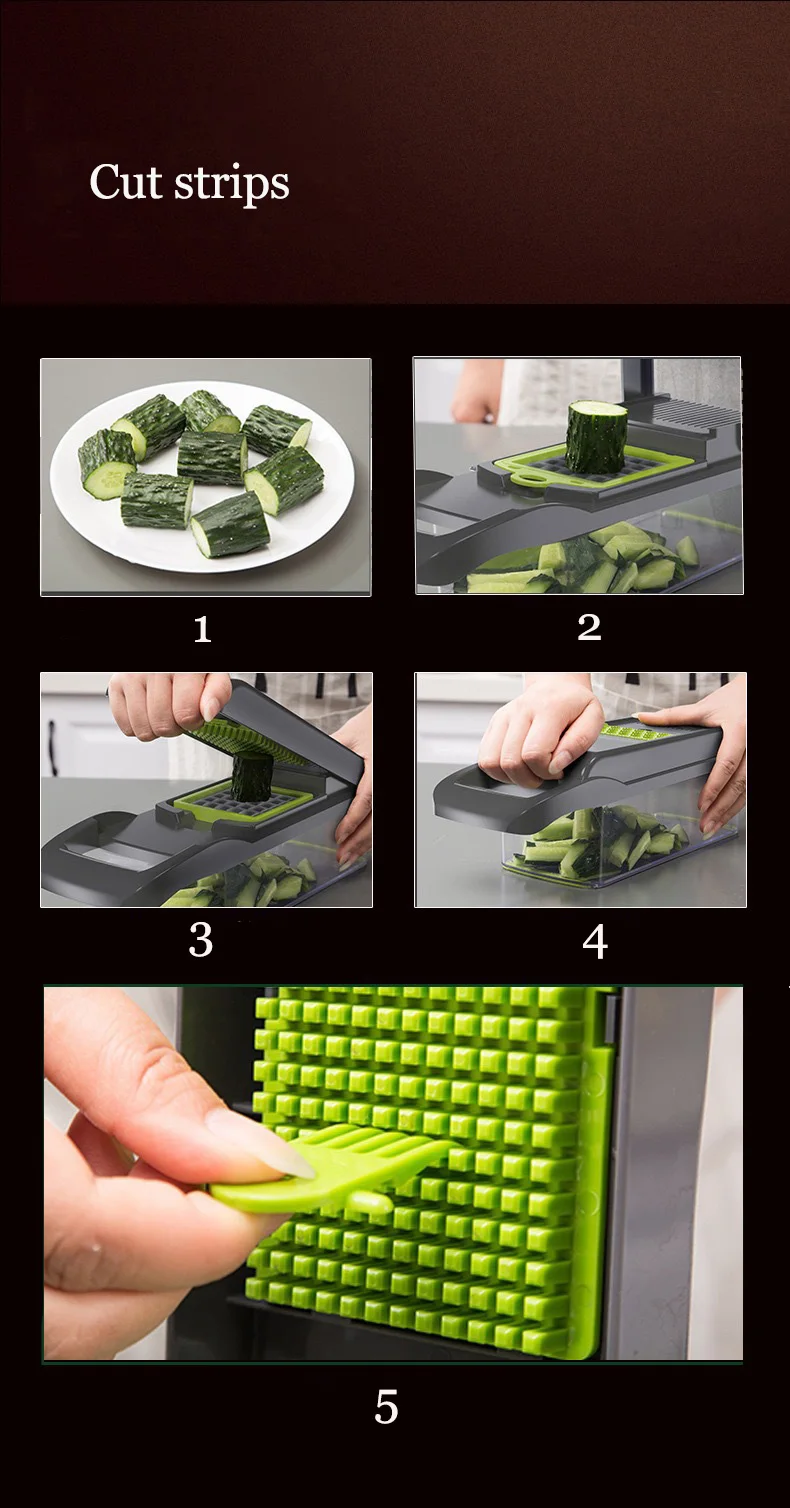 Cut strips

1

2

3

4

5