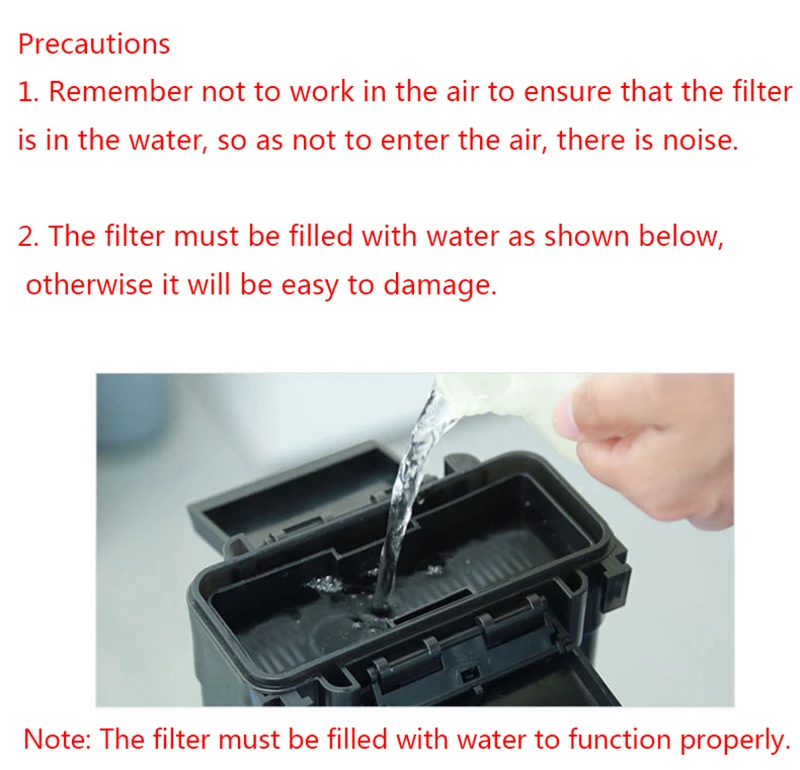 Precautions

1. Remember not to work in the air to ensure that the filter is in the water, so as not to enter the air, there is noise.

2. The filter must be filled with water as shown below, otherwise it will be easy to damage.

Note: The filter must be filled with water to function properly.