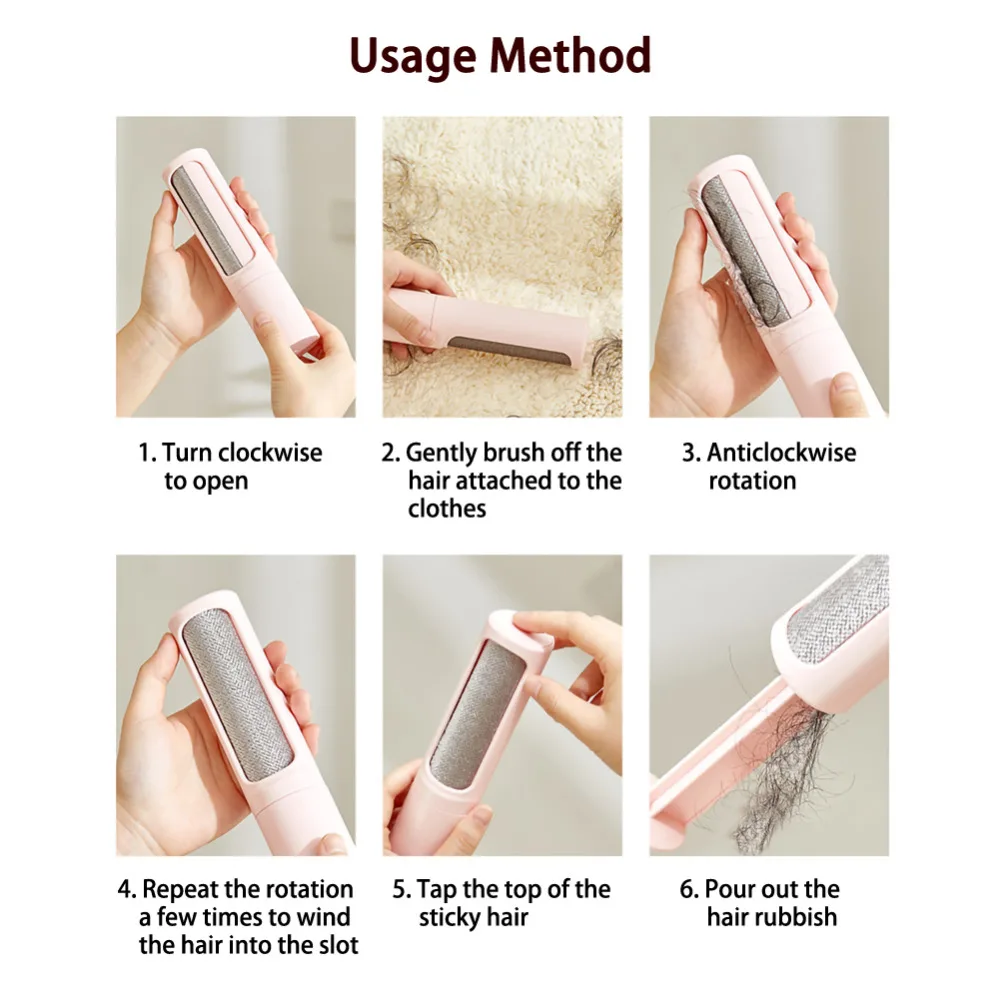 Usage Method

1. Turn clockwise to open

2. Gently brush off the hair attached to the clothes

3. Anticlockwise rotation

4. Repeat the rotation a few times to wind the hair into the slot

5. Tap the top of the sticky hair

6. Pour out the hair rubbish