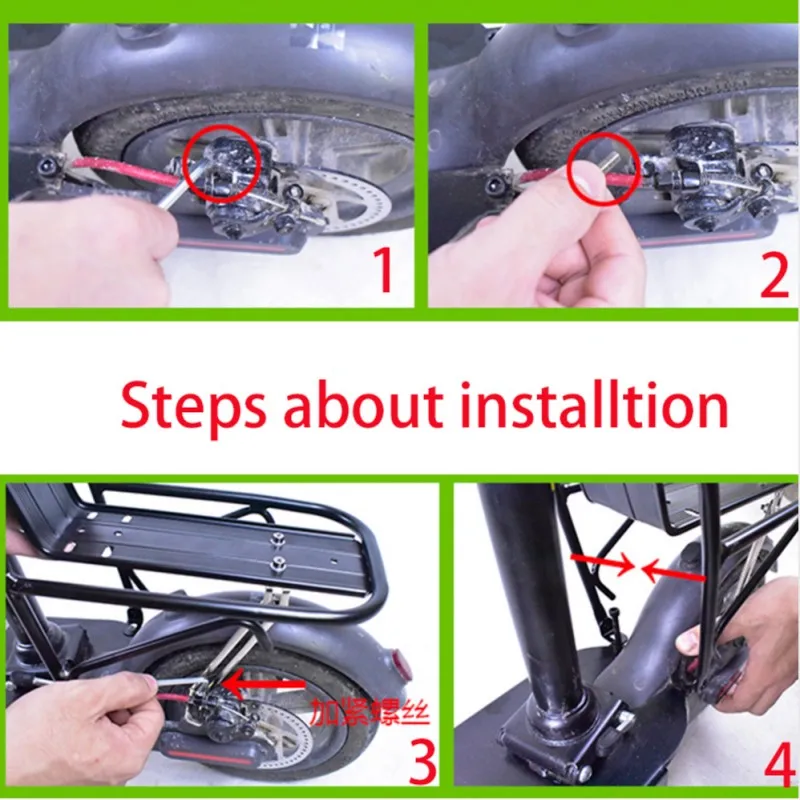 1

2

Steps about installtion

加紧螺丝

3

4