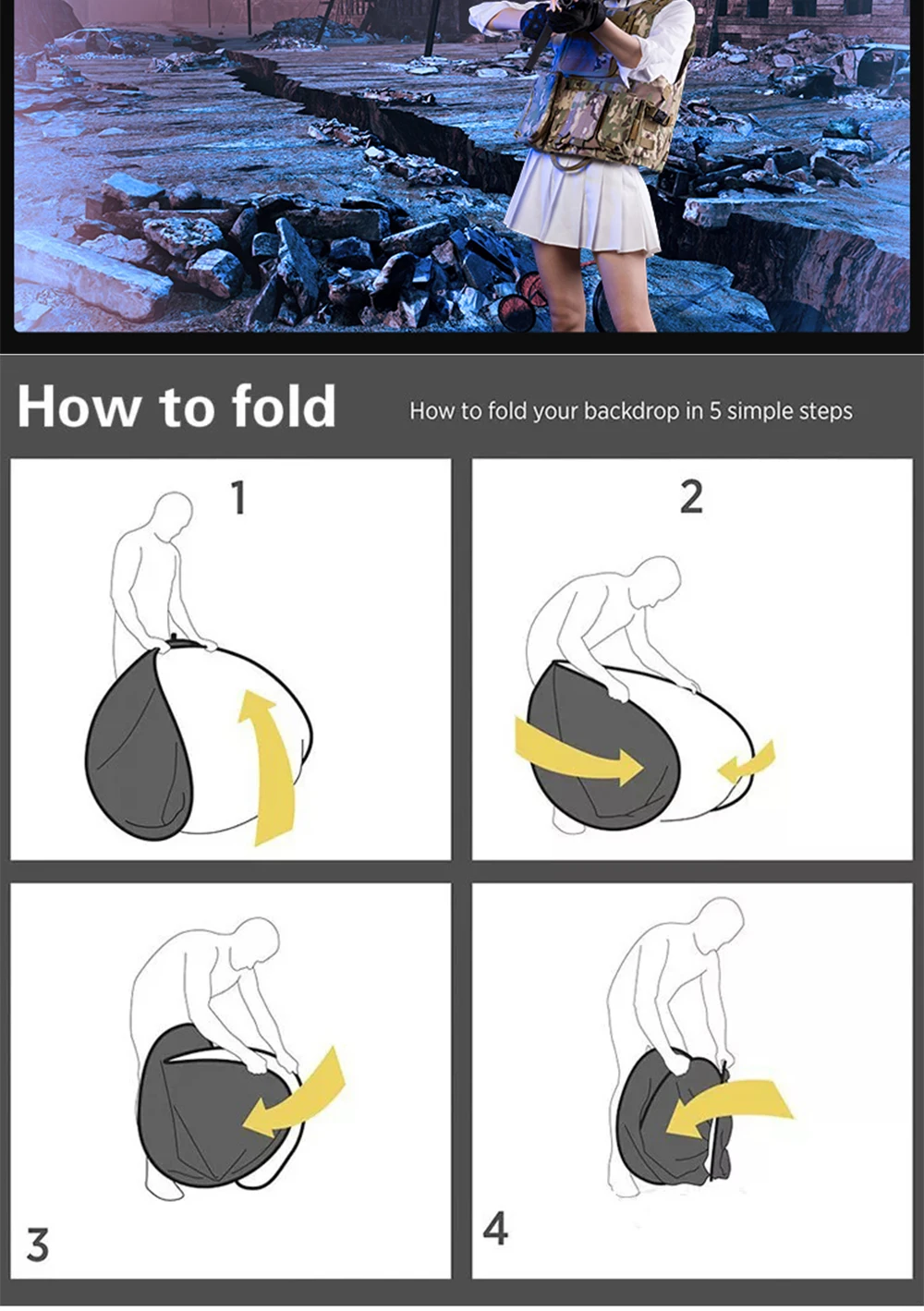 How to fold

How to fold your backdrop in 5 simple steps

1

2

3

4