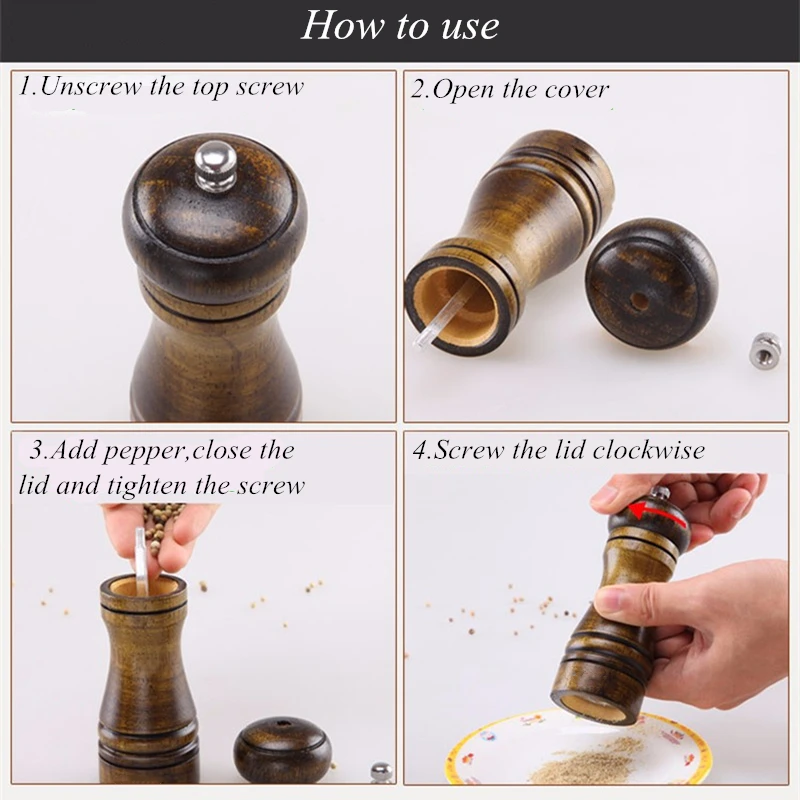 How to use

1.Unscrew the top screw

2.Open the cover

3.Add pepper,close the lid and tighten the screw

4.Screw the lid clockwise