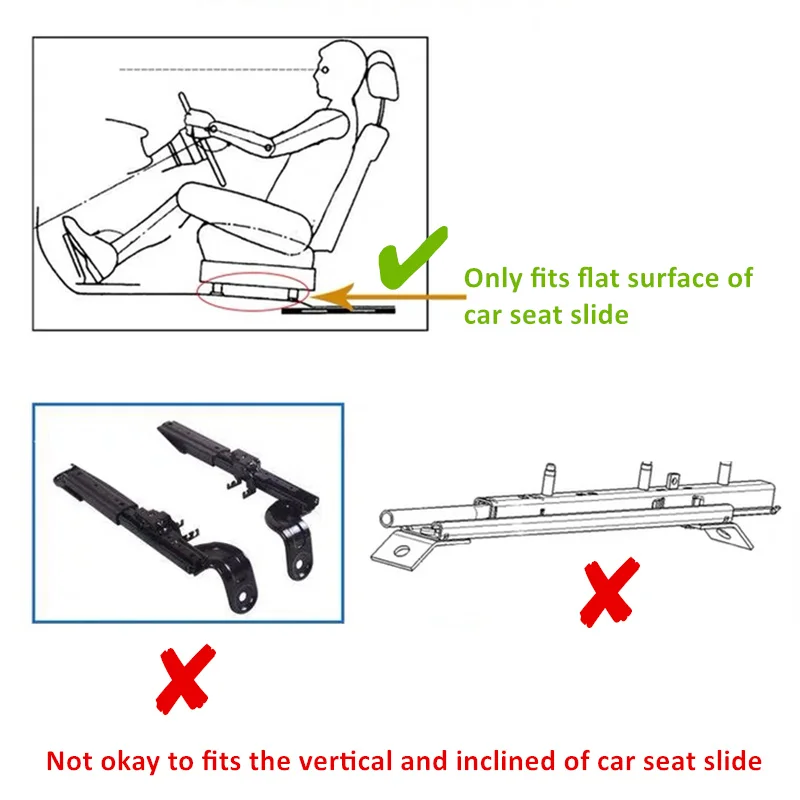 Only fits flat surface of car seat slide

Not okay to fits the vertical and inclined of car seat slide