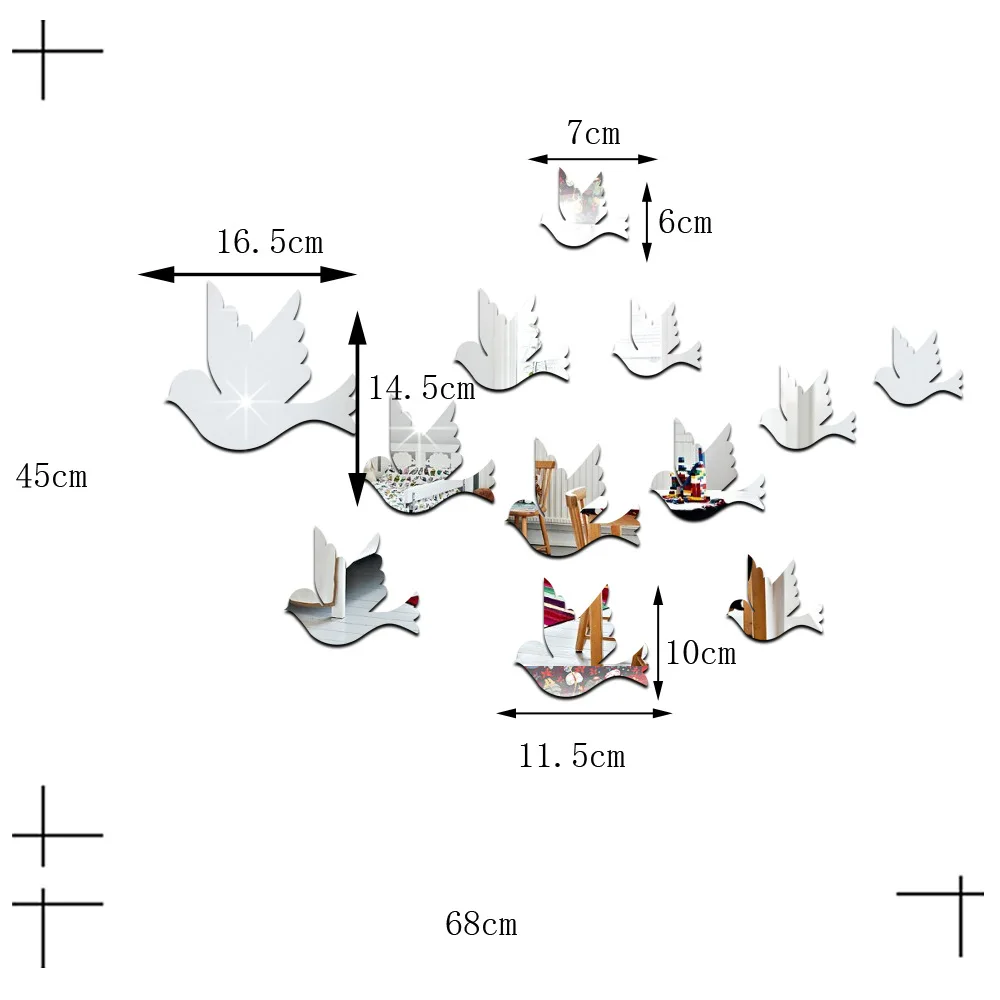 7cm
6cm
16.5cm
14.5cm
45cm
10cm
11.5cm
68cm