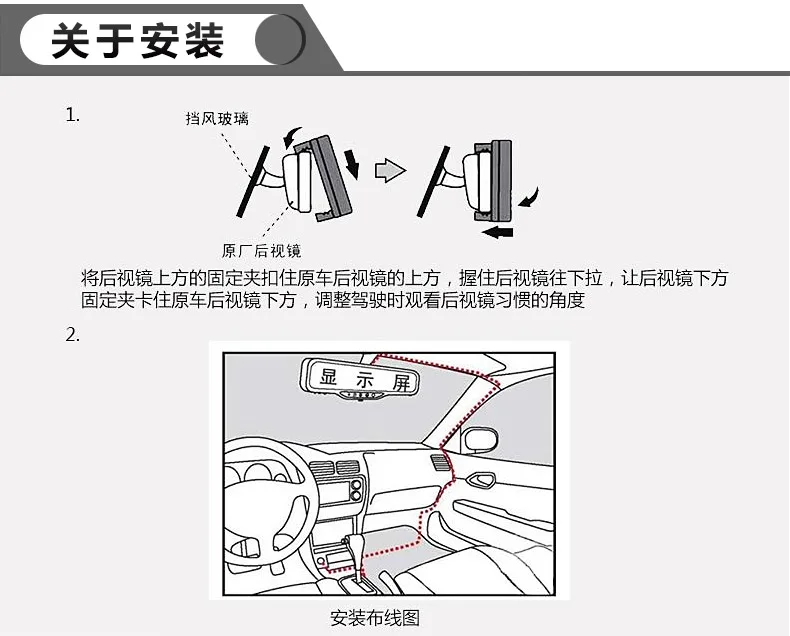 关于安装

1.

挡风玻璃

原厂后视镜

将后视镜上方的固定夹扣住原车后视镜的上方，握住后视镜往下拉，让后视镜下方固定夹卡住原车后视镜下方，调整驾驶时观看后视镜习惯的角度

2.

显示屏

安装布线图