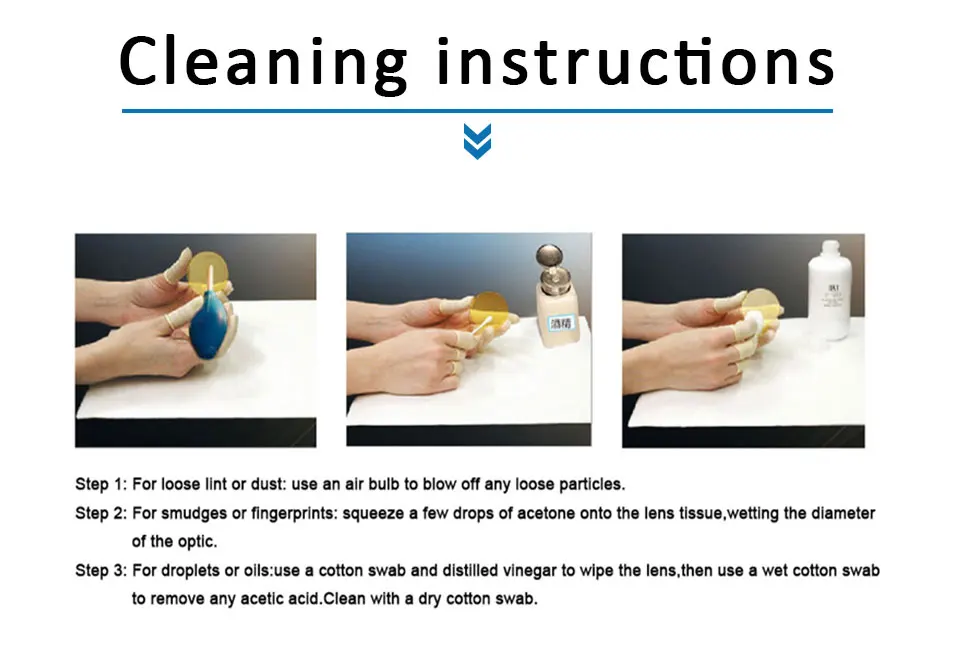 Cleaning instructions

酒精

Step 1: For loose lint or dust: use an air bulb to blow off any loose particles.

Step 2: For smudges or fingerprints: squeeze a few drops of acetone onto the lens tissue,wetting the diameter of the optic.

Step 3: For droplets or oils:use a cotton swab and distilled vinegar to wipe the lens,then use a wet cotton swab to remove any acetic acid.Clean with a dry cotton swab.