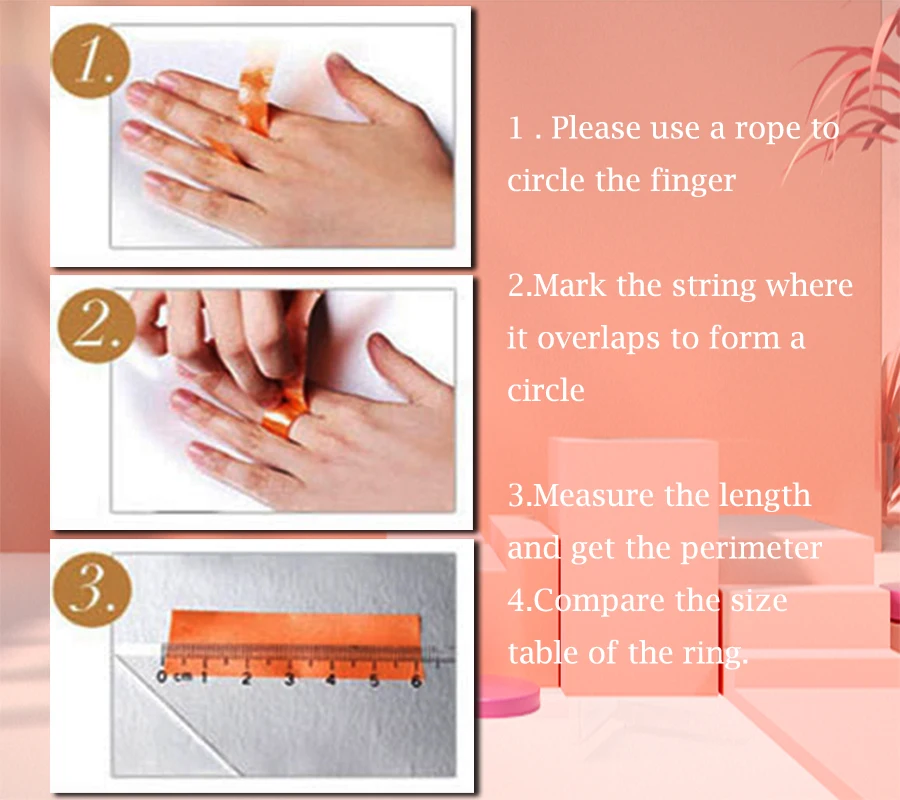 1.

2.

3.

0 cm 1 2 3 4 5 6

1 . Please use a rope to circle the finger

2.Mark the string where it overlaps to form a circle

3.Measure the length and get the perimeter
4.Compare the size table of the ring.