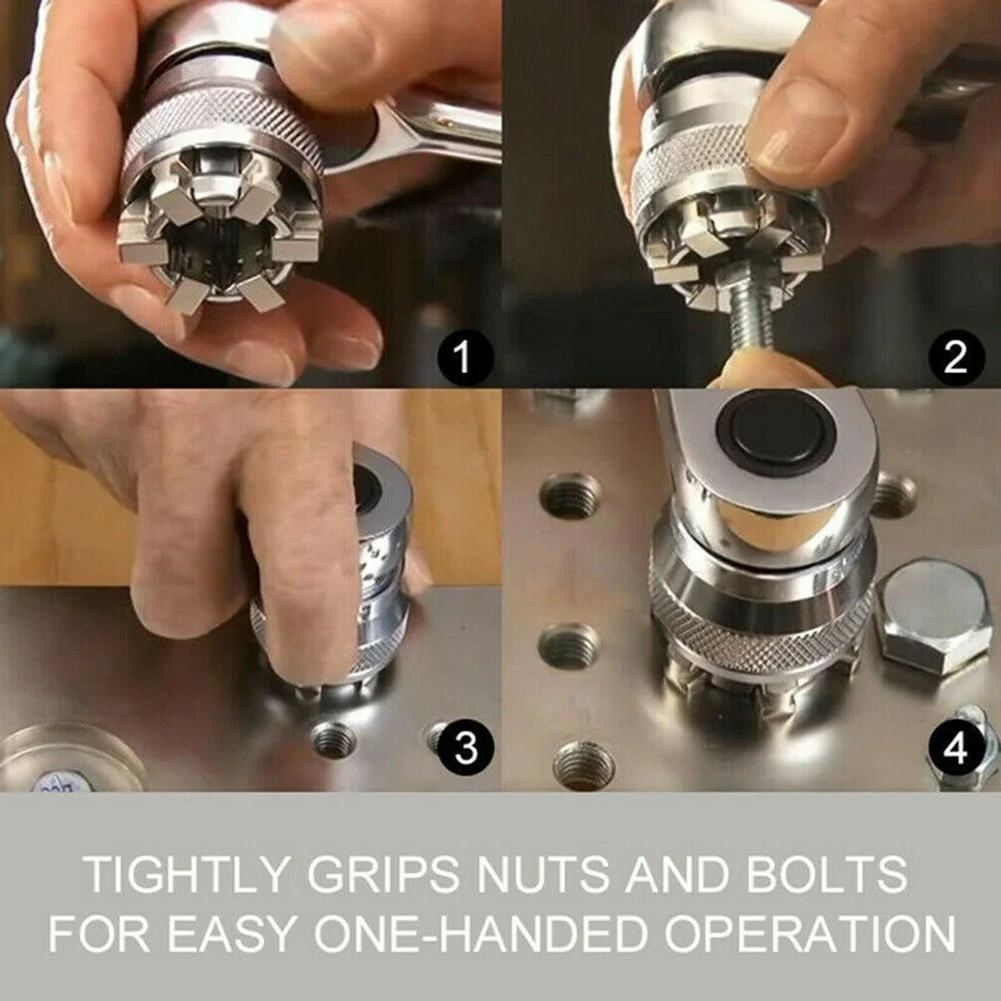 1
2
3
4

TIGHTLY GRIPS NUTS AND BOLTS FOR EASY ONE-HANDED OPERATION