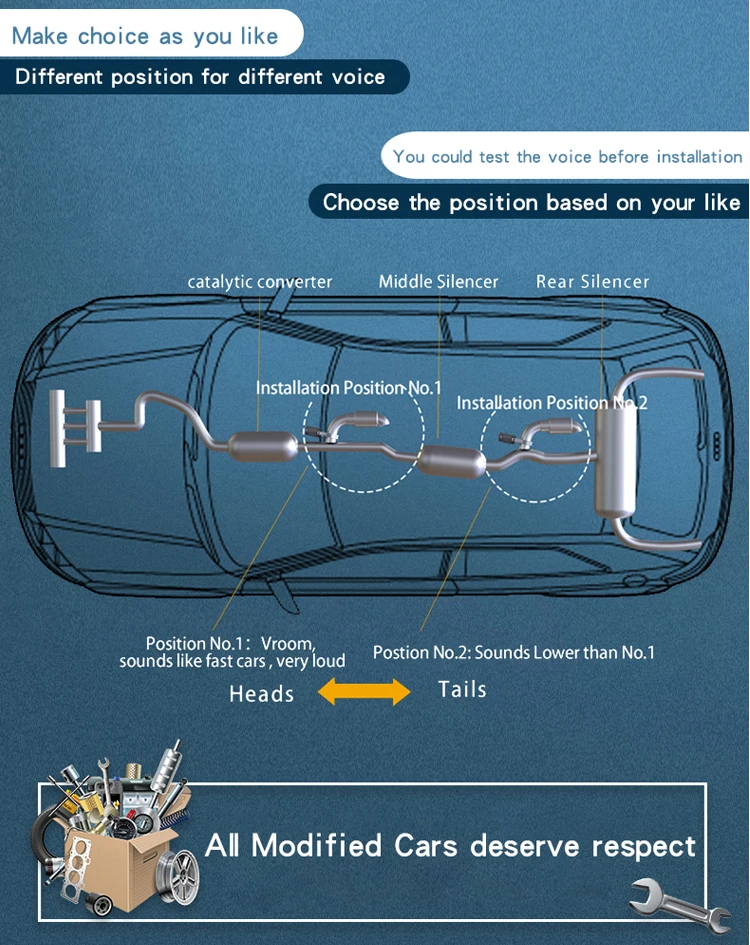 Make choice as you like

Different position for different voice

You could test the voice before installation

Choose the position based on your like

catalytic converter

Middle Silencer

Rear Silencer

Installation Position No.1

Installation Position No.2

Position No.1: Vroom, sounds like fast cars , very loud

Postion No.2: Sounds Lower than No.1

Heads

Tails

All Modified Cars deserve respect