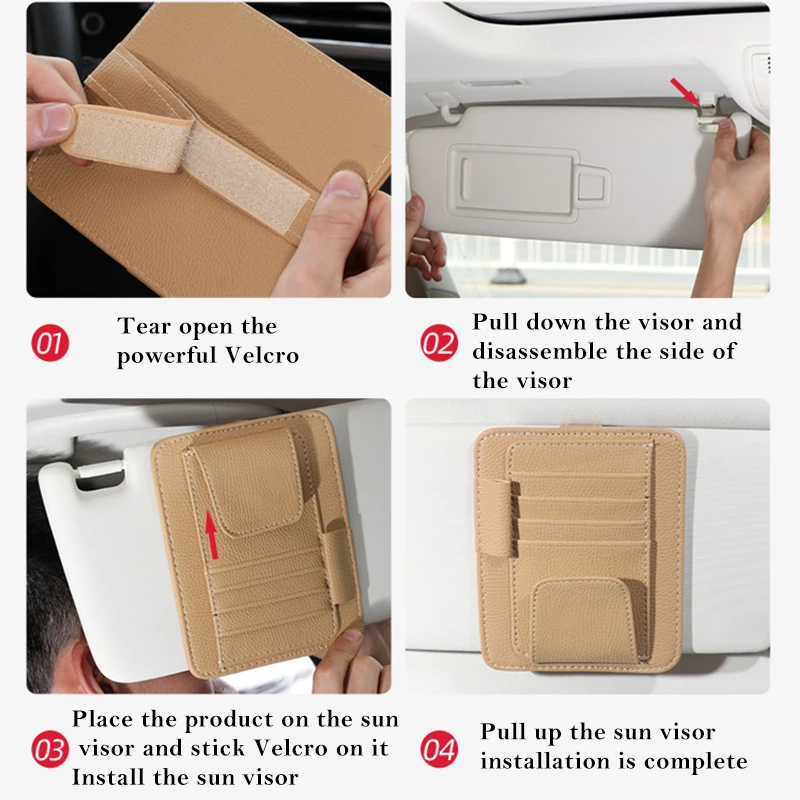 01 Tear open the powerful Velcro

02 Pull down the visor and disassemble the side of the visor

03 Place the product on the sun visor and stick Velcro on it Install the sun visor

04 Pull up the sun visor installation is complete