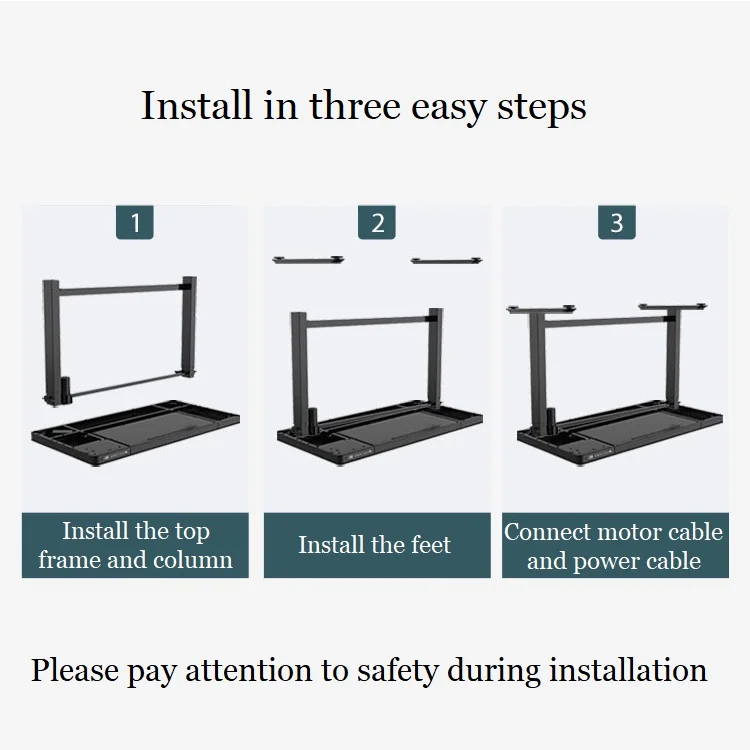 Install in three easy steps

1

Install the top frame and column

2

Install the feet

3

Connect motor cable and power cable

Please pay attention to safety during installation