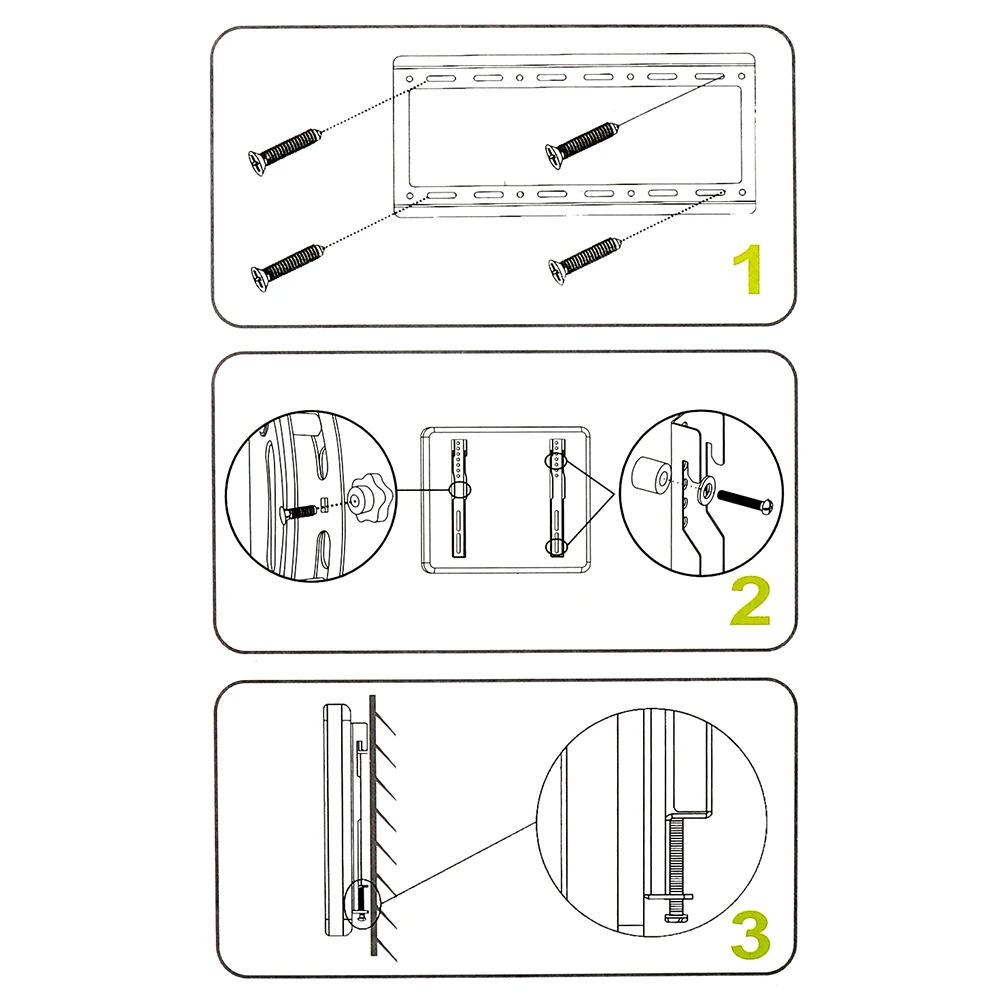 1

2

3