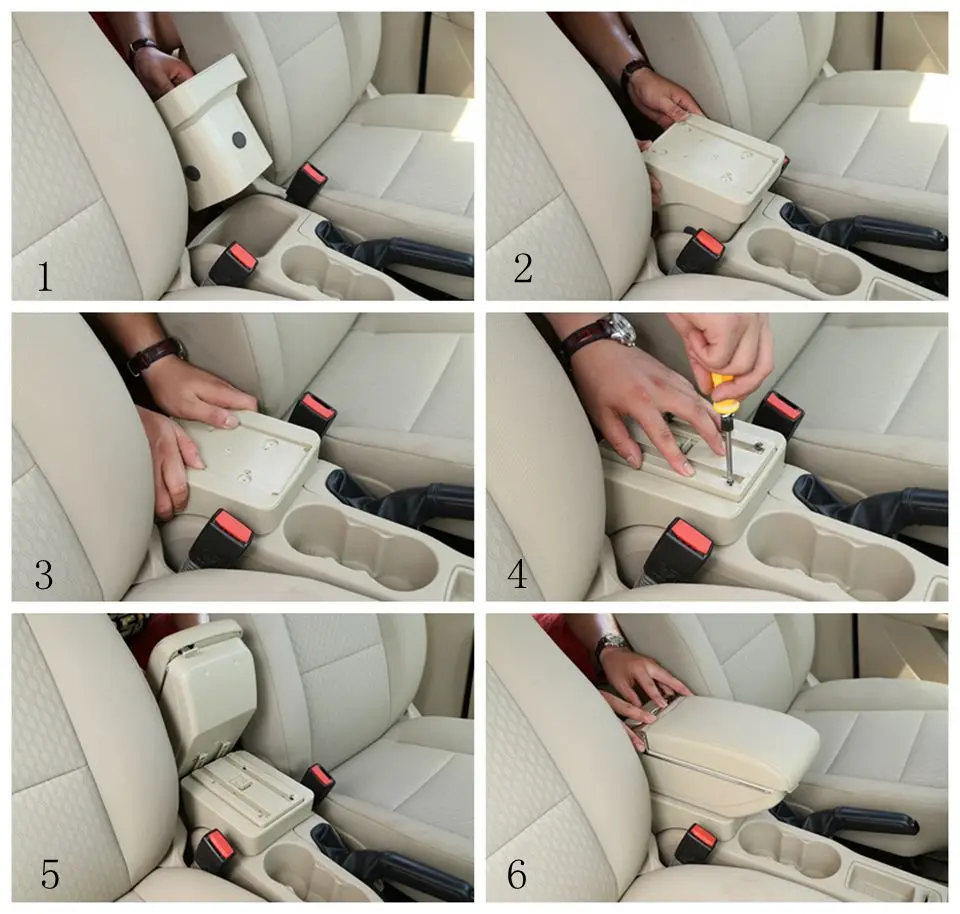 1

2

3

4

5

6