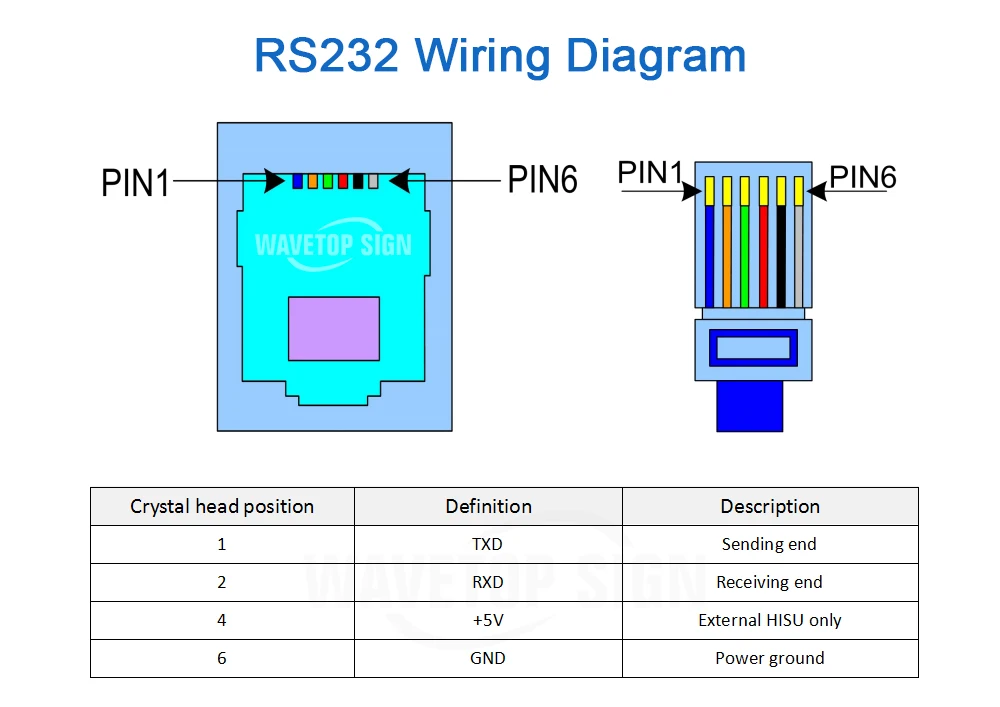 RS232 Wiring Diagram

PIN1
PIN6
WAVETOP SIGN

PIN1
PIN6

| Crystal head position | Definition | Description |
|---|---|---|
| 1 | TXD | Sending end |
| 2 | RXD | Receiving end |
| 4 | +5V | External HISU only |
| 6 | GND | Power ground |

WAVETOP SIGN