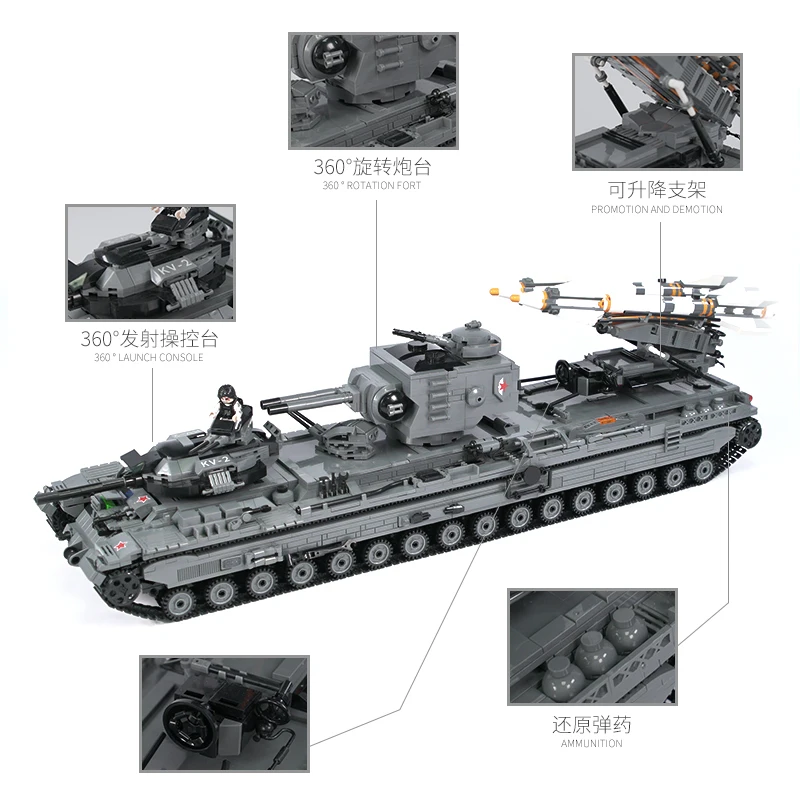 360°旋转炮台
360° ROTATION FORT

可升降支架
PROMOTION AND DEMOTION

KV-2

360°发射操控台
360° LAUNCH CONSOLE

KV-2

还原弹药
AMMUNITION