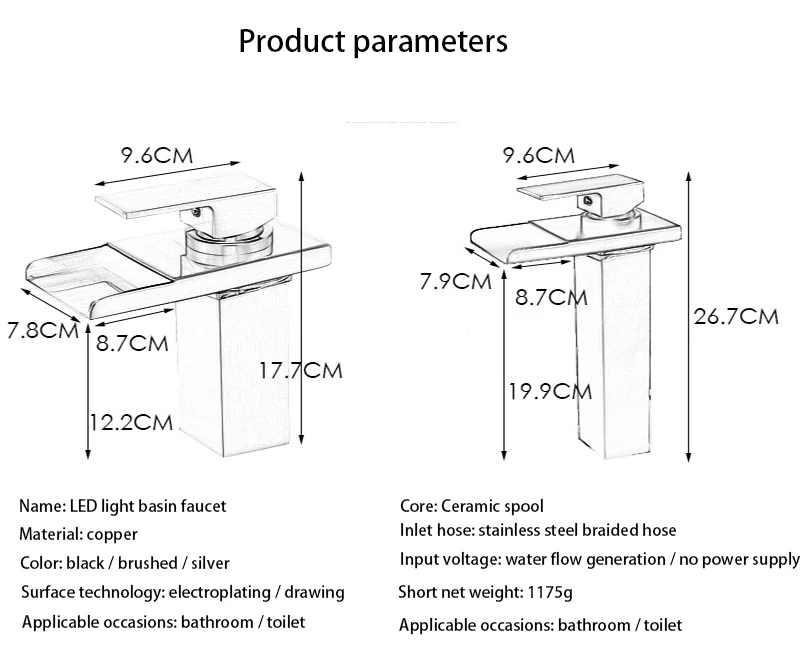 Product parameters

9.6CM
7.8CM
8.7CM
17.7CM
12.2CM

9.6CM
7.9CM
8.7CM
26.7CM
19.9CM

Name: LED light basin faucet
Material: copper
Color: black / brushed / silver
Surface technology: electroplating / drawing
Applicable occasions: bathroom / toilet

Core: Ceramic spool
Inlet hose: stainless steel braided hose
Input voltage: water flow generation / no power supply
Short net weight: 1175g
Applicable occasions: bathroom / toilet