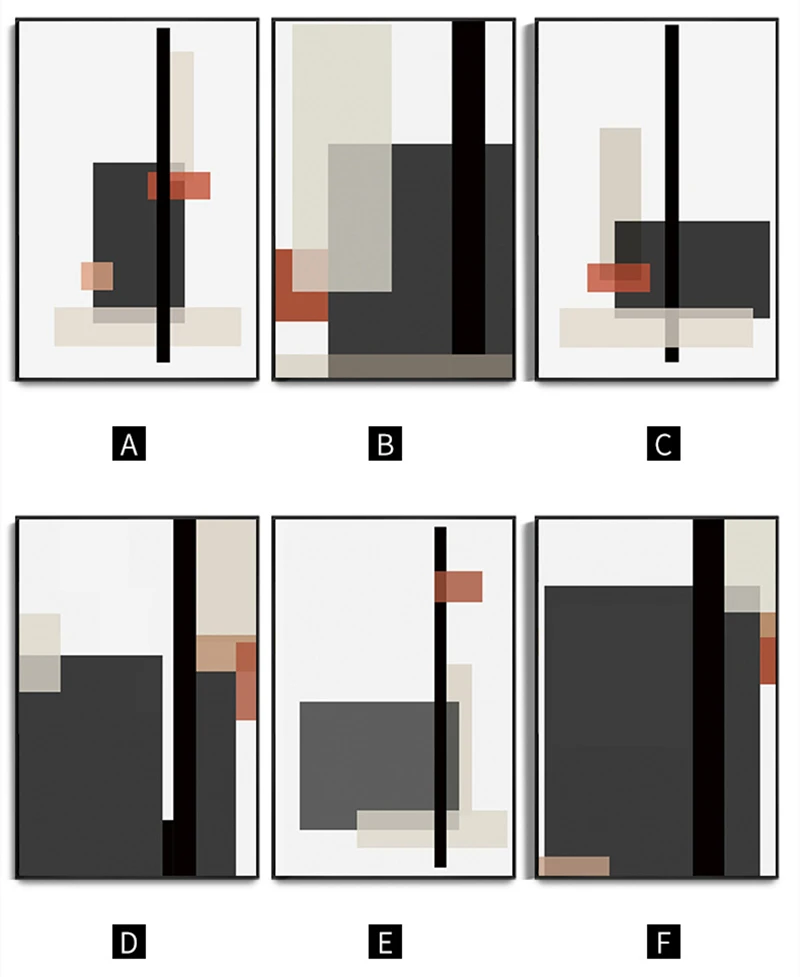 A

B

C

D

E

F