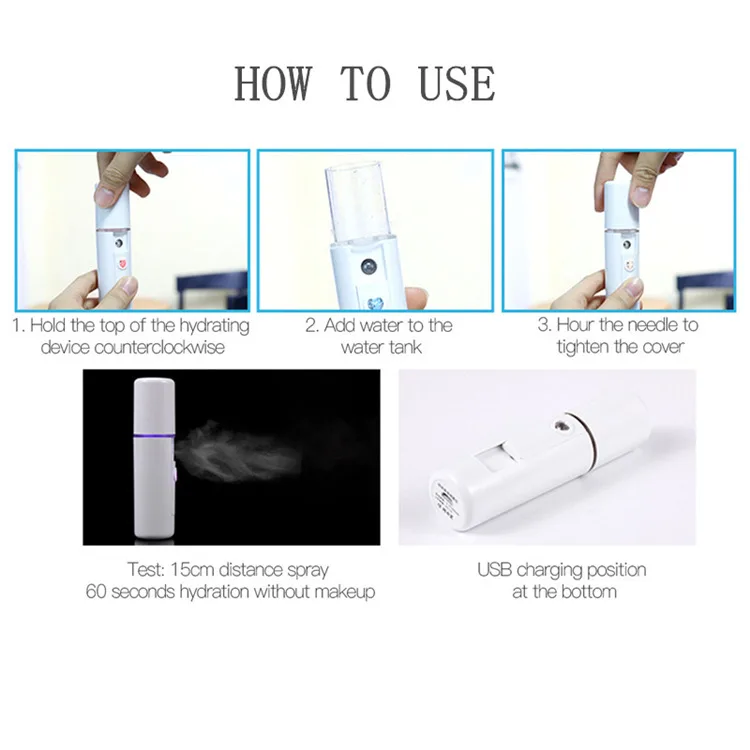 HOW TO USE

1. Hold the top of the hydrating device counterclockwise

2. Add water to the water tank

3. Hour the needle to tighten the cover

Test: 15cm distance spray
60 seconds hydration without makeup

USB charging position at the bottom