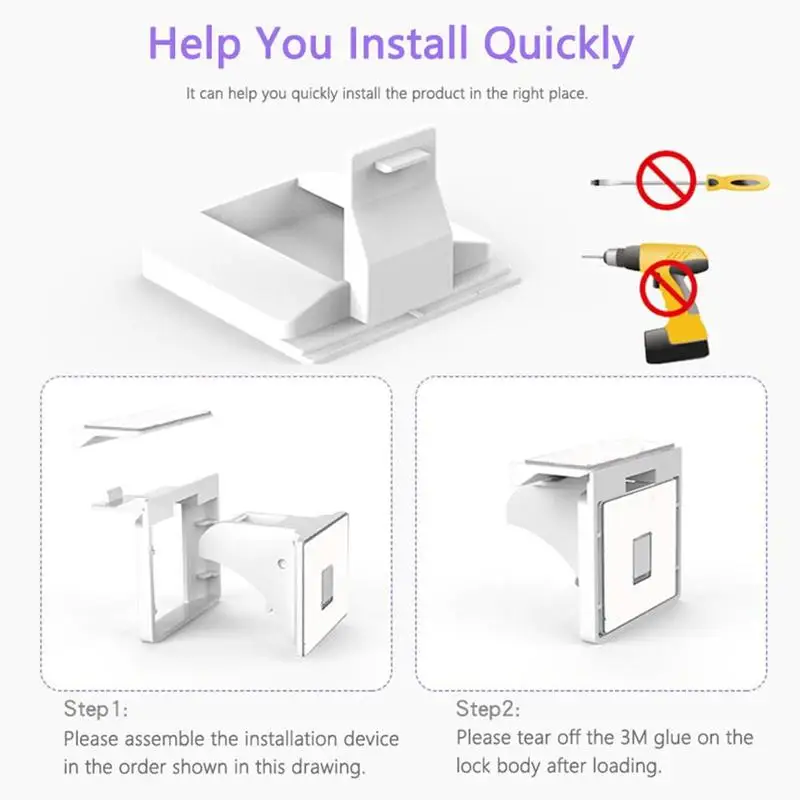 Help You Install Quickly

It can help you quickly install the product in the right place.

Step1:
Please assemble the installation device in the order shown in this drawing.

Step2:
Please tear off the 3M glue on the lock body after loading.