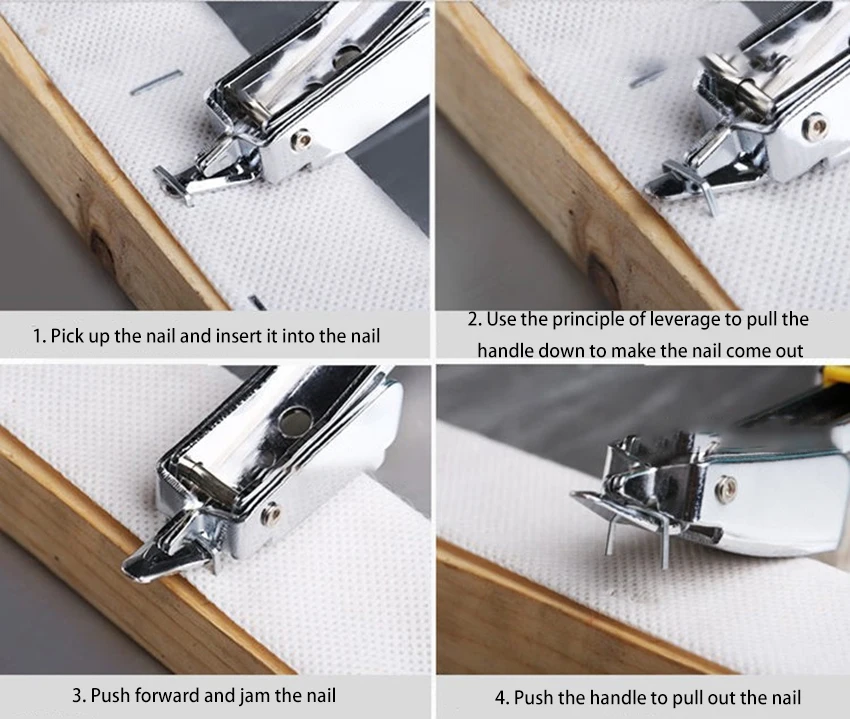 1. Pick up the nail and insert it into the nail

2. Use the principle of leverage to pull the handle down to make the nail come out

3. Push forward and jam the nail

4. Push the handle to pull out the nail