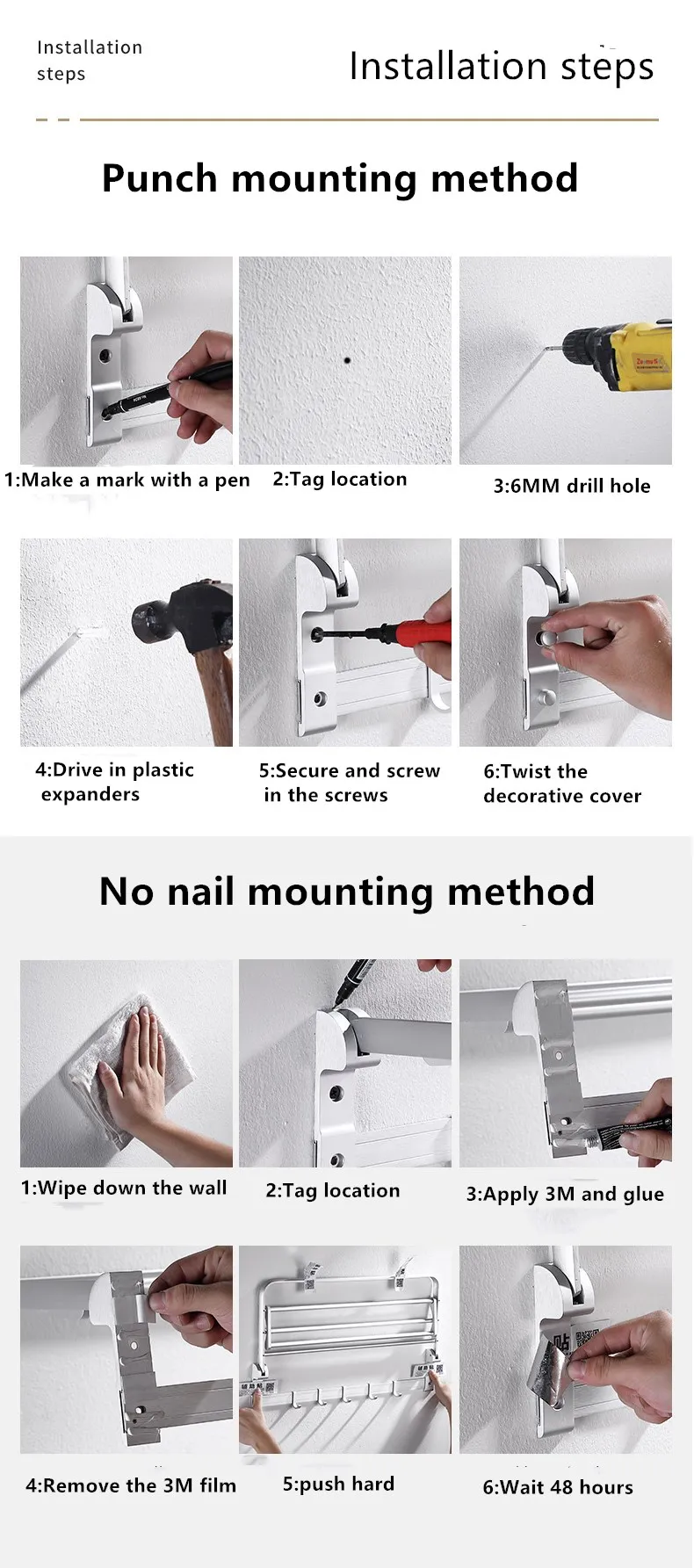 Installation steps

Installation steps

Punch mounting method

1:Make a mark with a pen

2:Tag location

3:6MM drill hole

4:Drive in plastic expanders

5:Secure and screw in the screws

6:Twist the decorative cover

No nail mounting method

1:Wipe down the wall

2:Tag location

3:Apply 3M and glue

4:Remove the 3M film

5:push hard

6:Wait 48 hours