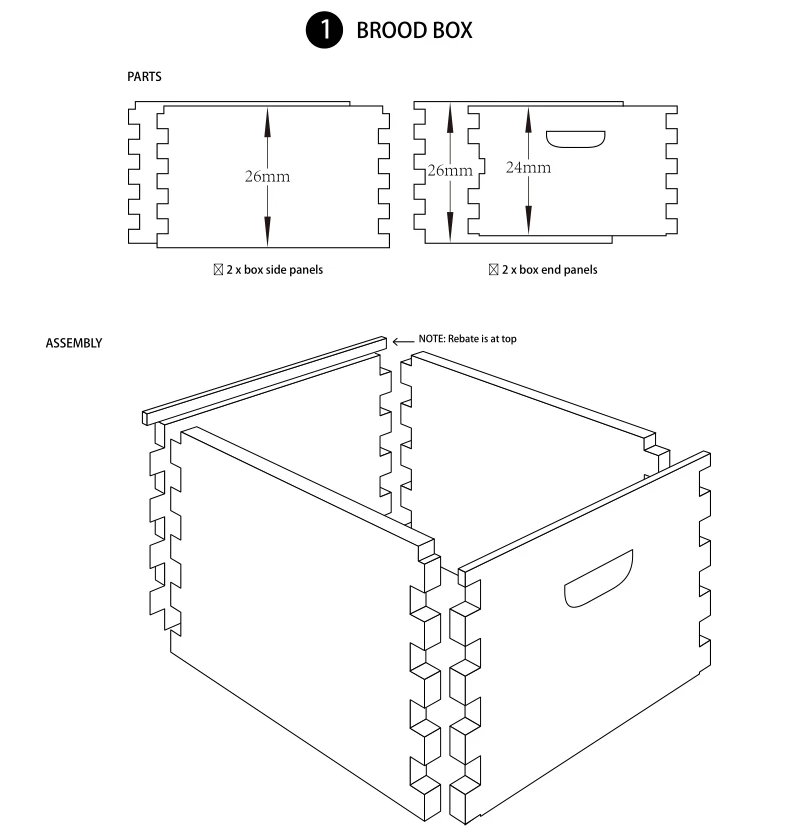 1 BROOD BOX

PARTS

26mm

26mm

24mm

☒ 2 x box side panels

☒ 2 x box end panels

ASSEMBLY

NOTE: Rebate is at top