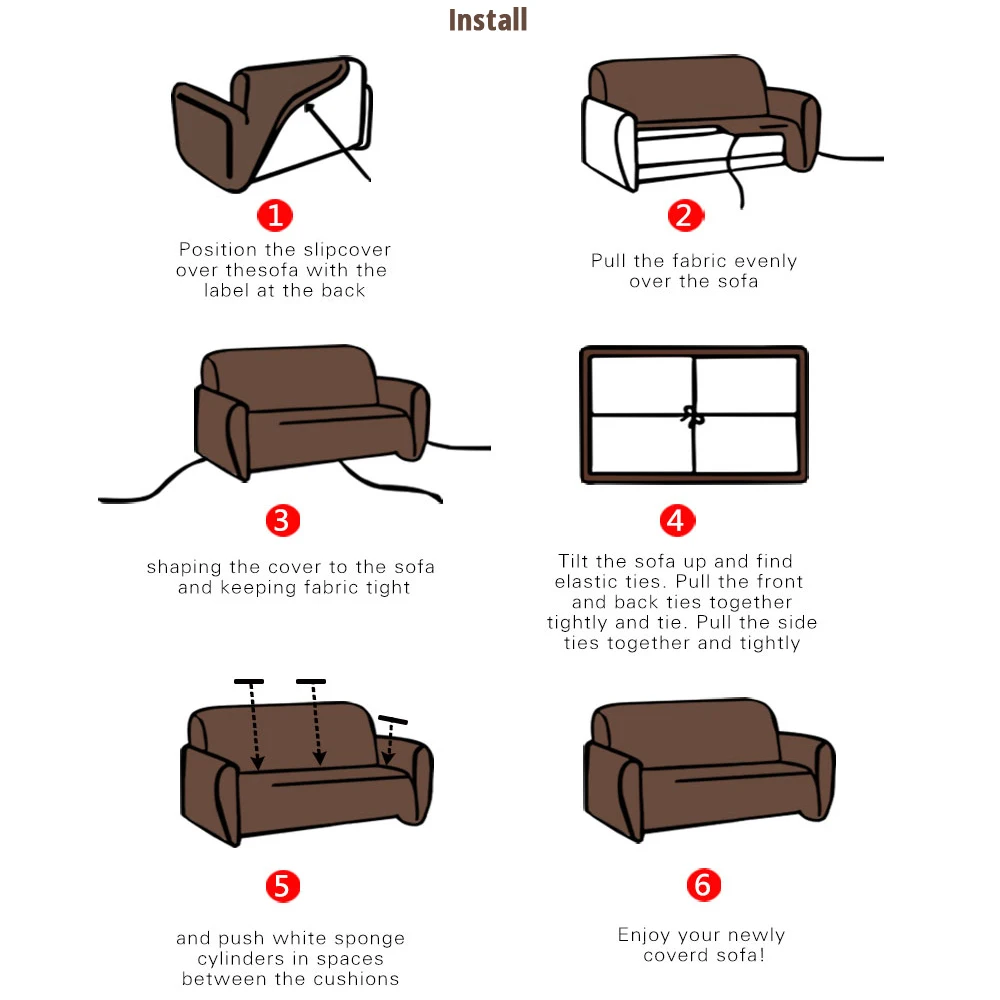 Install

1
Position the slipcover over thesofa with the label at the back

2
Pull the fabric evenly over the sofa

3
shaping the cover to the sofa and keeping fabric tight

4
Tilt the sofa up and find elastic ties. Pull the front and back ties together tightly and tie. Pull the side ties together and tightly

5
and push white sponge cylinders in spaces between the cushions

6
Enjoy your newly coverd sofa!