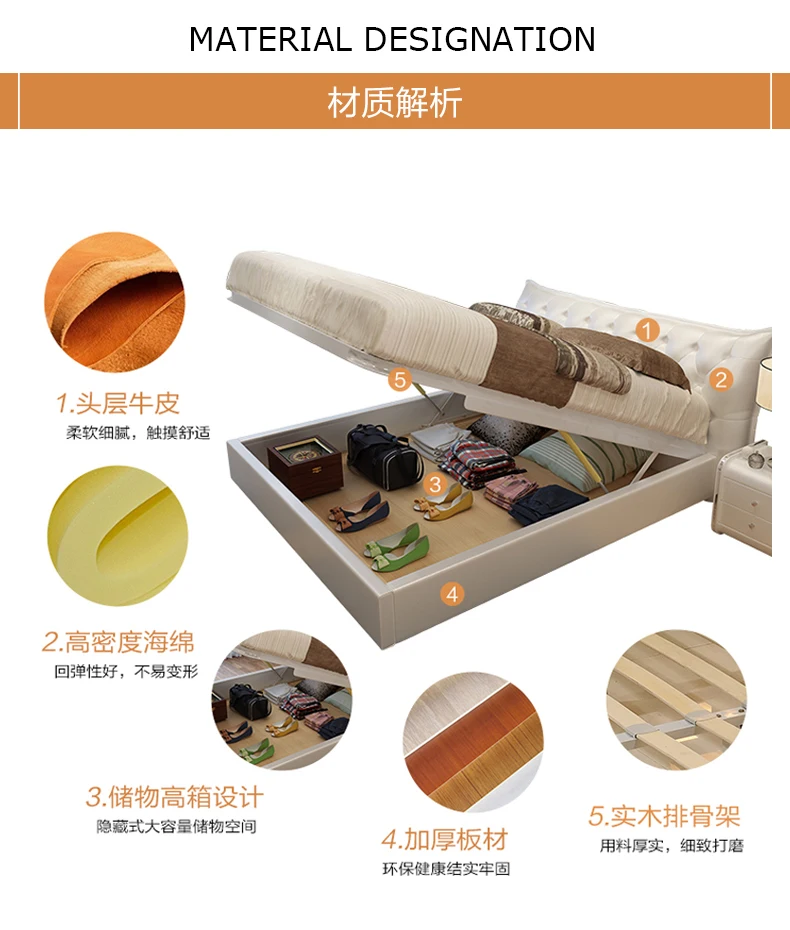 MATERIAL DESIGNATION

材质解析

1
2
5
3
4

1.头层牛皮
柔软细腻，触摸舒适

2.高密度海绵
回弹性好，不易变形

3.储物高箱设计
隐藏式大容量储物空间

4.加厚板材
环保健康结实牢固

5.实木排骨架
用料厚实，细致打磨