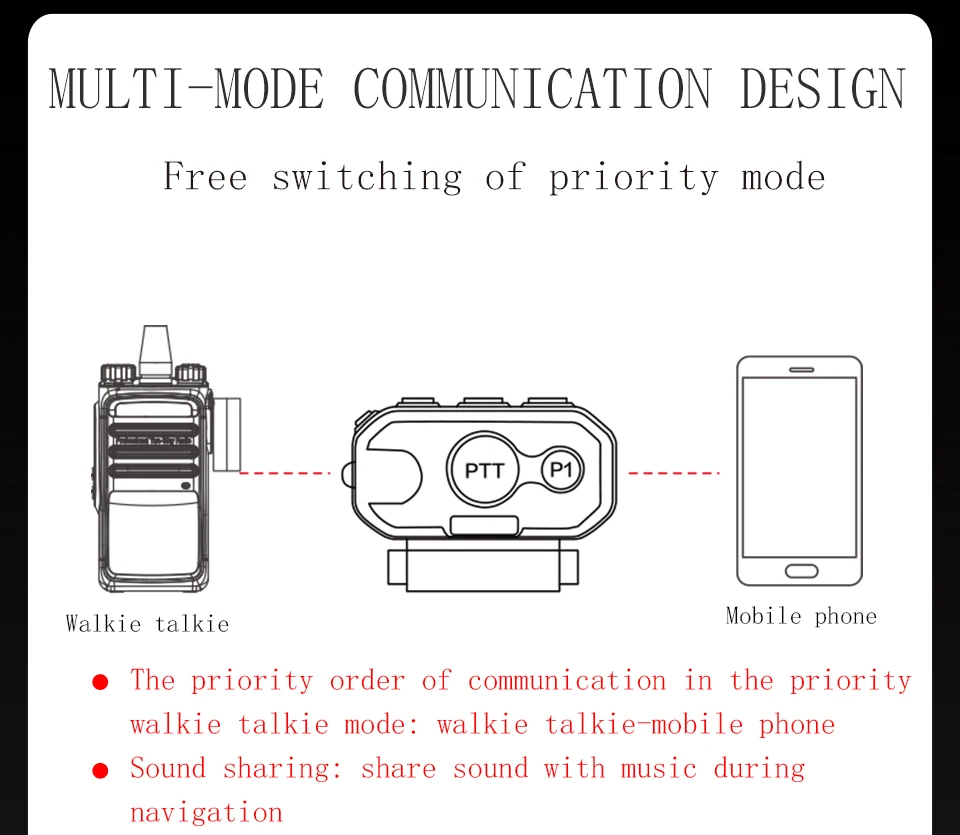 MULTI-MODE COMMUNICATION DESIGN

Free switching of priority mode

PTT

P1

Walkie talkie

Mobile phone

● The priority order of communication in the priority walkie talkie mode: walkie talkie-mobile phone

● Sound sharing: share sound with music during navigation