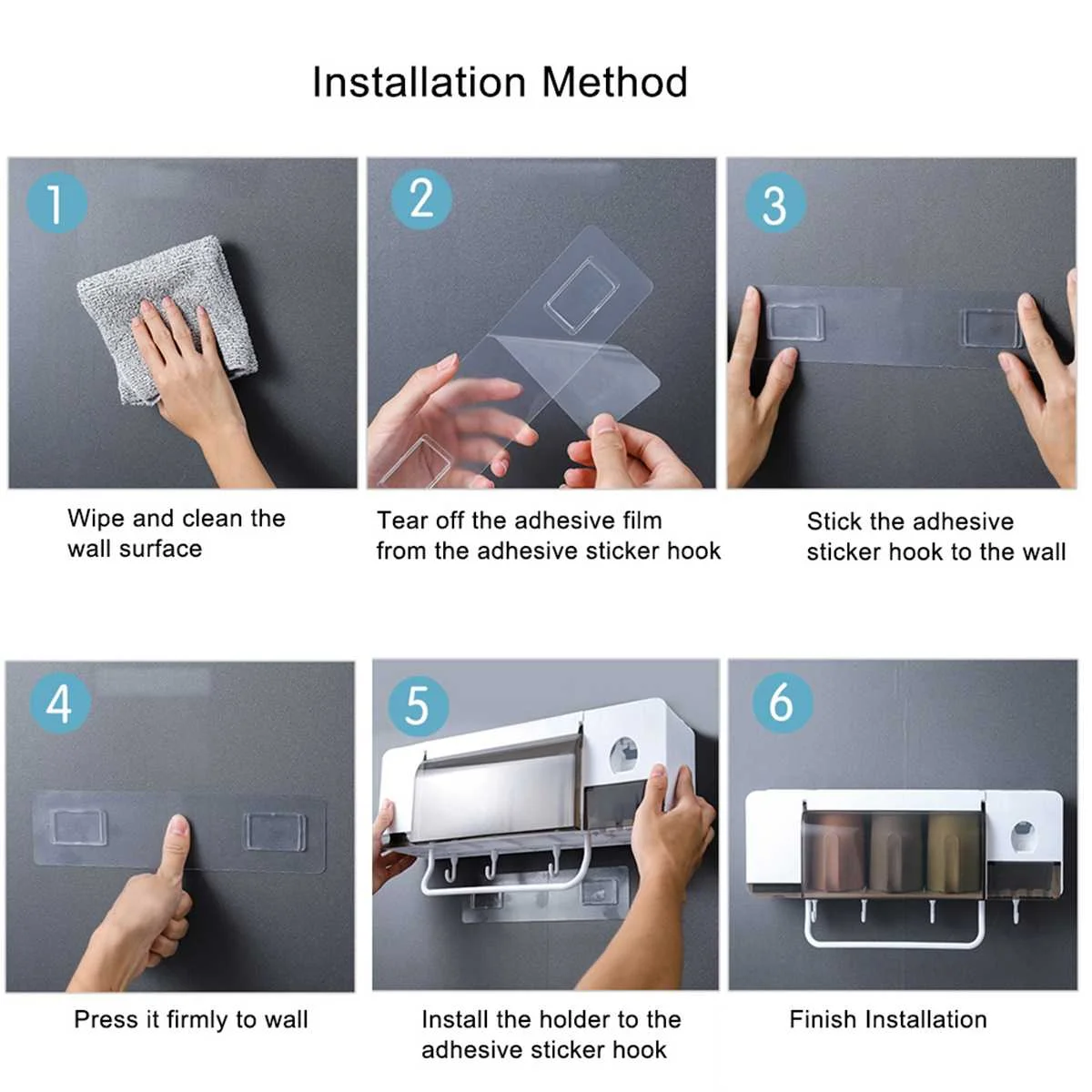 Installation Method

1

Wipe and clean the wall surface

2

Tear off the adhesive film from the adhesive sticker hook

3

Stick the adhesive sticker hook to the wall

4

Press it firmly to wall

5

Install the holder to the adhesive sticker hook

6

Finish Installation