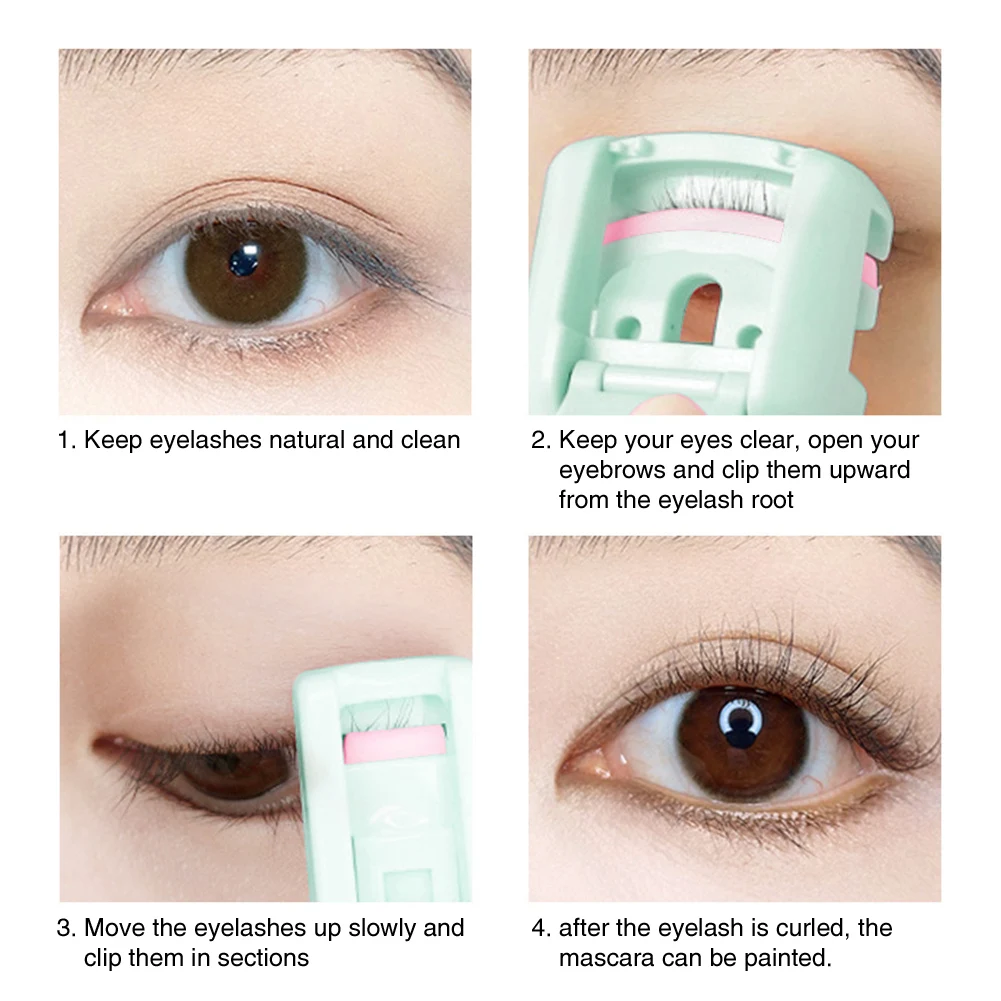 1. Keep eyelashes natural and clean

2. Keep your eyes clear, open your eyebrows and clip them upward from the eyelash root

3. Move the eyelashes up slowly and clip them in sections

4. after the eyelash is curled, the mascara can be painted.