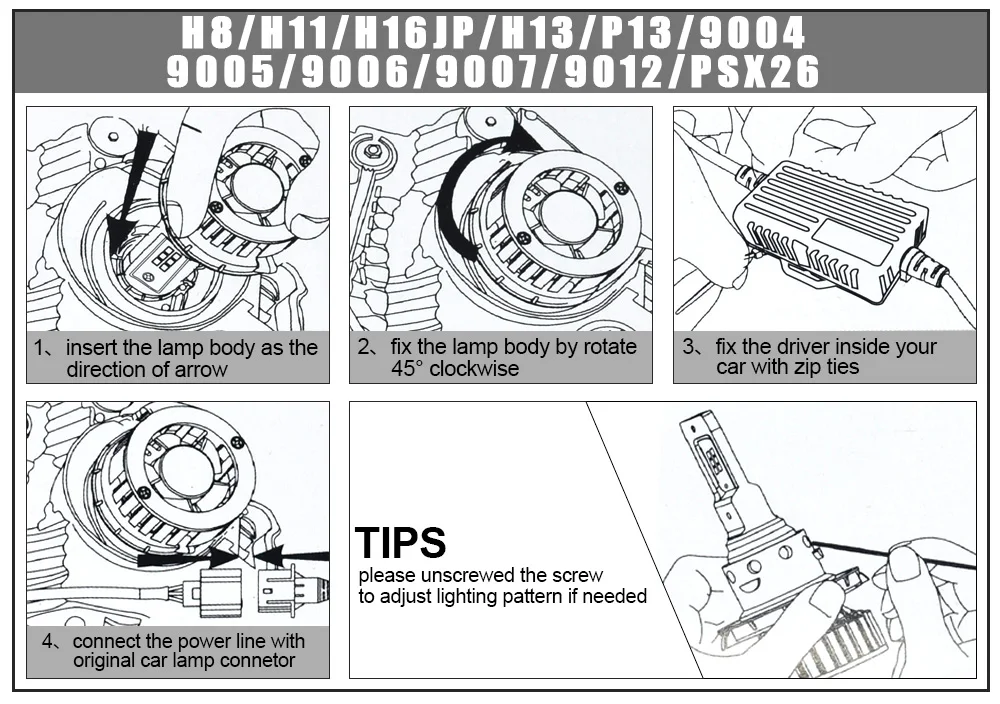 H8/H11/H16JP/H13/P13/9004
9005/9006/9007/9012/PSX26

1、insert the lamp body as the direction of arrow

2、fix the lamp body by rotate 45° clockwise

3、fix the driver inside your car with zip ties

4、connect the power line with original car lamp connetor

TIPS
please unscrewed the screw to adjust lighting pattern if needed