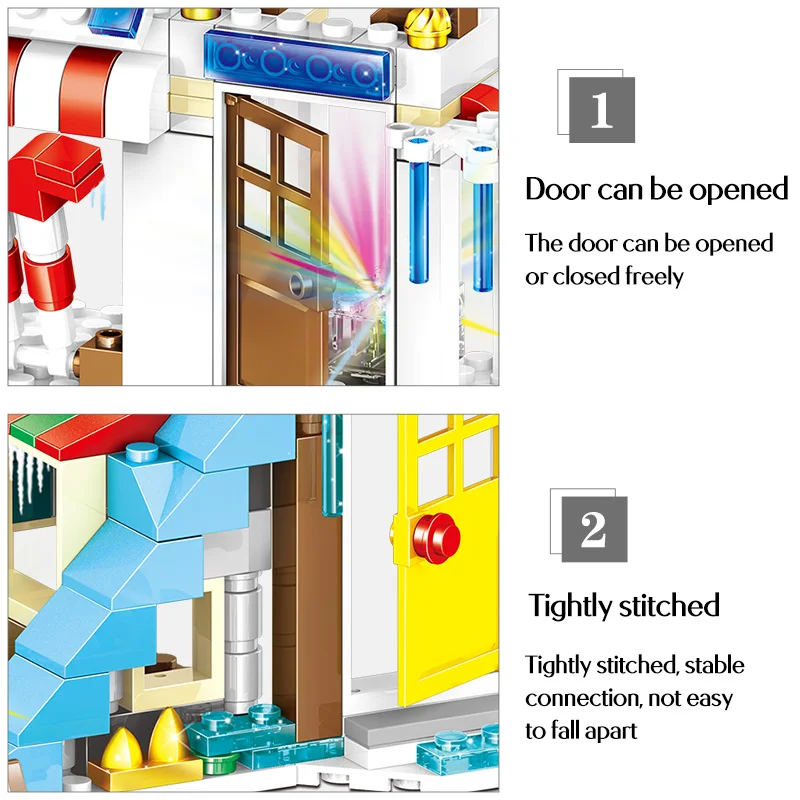 1

Door can be opened

The door can be opened or closed freely

2

Tightly stitched

Tightly stitched, stable connection, not easy to fall apart