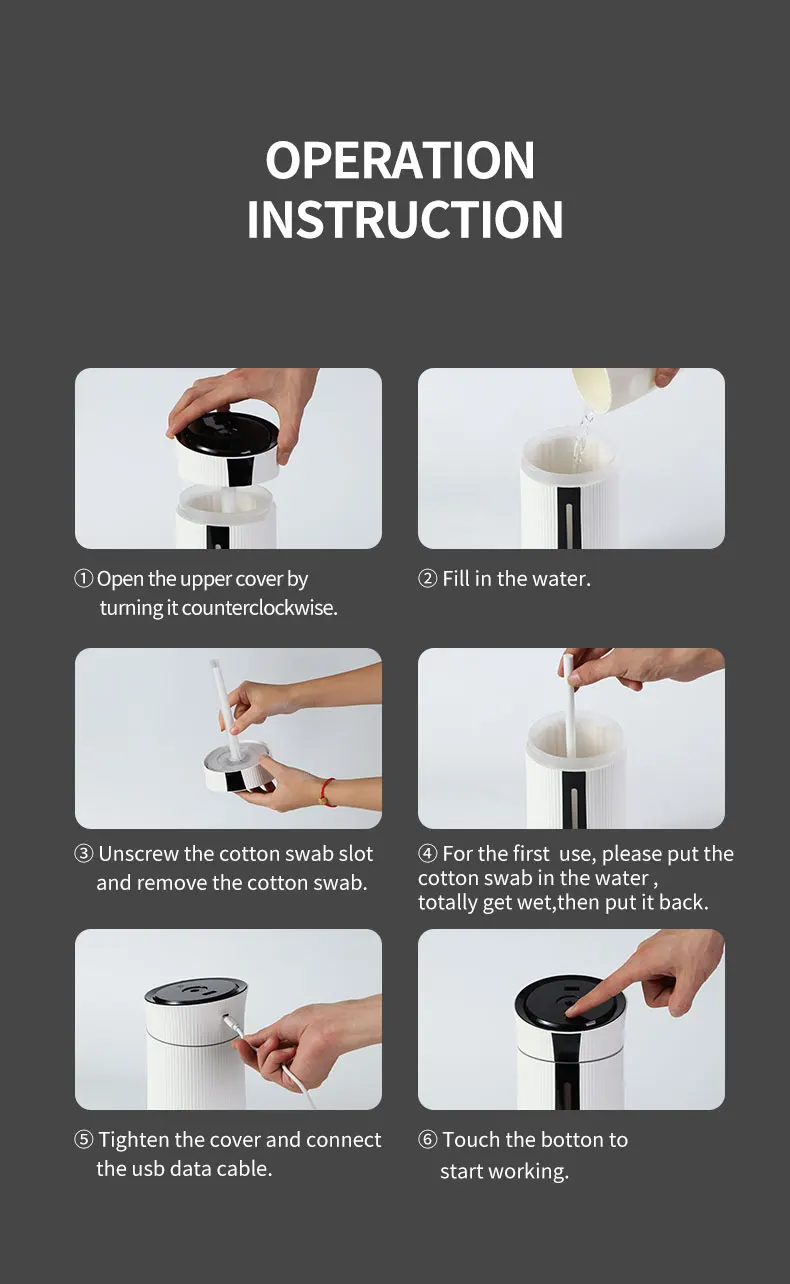 OPERATION
INSTRUCTION

① Open the upper cover by turning it counterclockwise.

② Fill in the water.

③ Unscrew the cotton swab slot and remove the cotton swab.

④ For the first use, please put the cotton swab in the water , totally get wet,then put it back.

⑤ Tighten the cover and connect the usb data cable.

⑥ Touch the botton to start working.