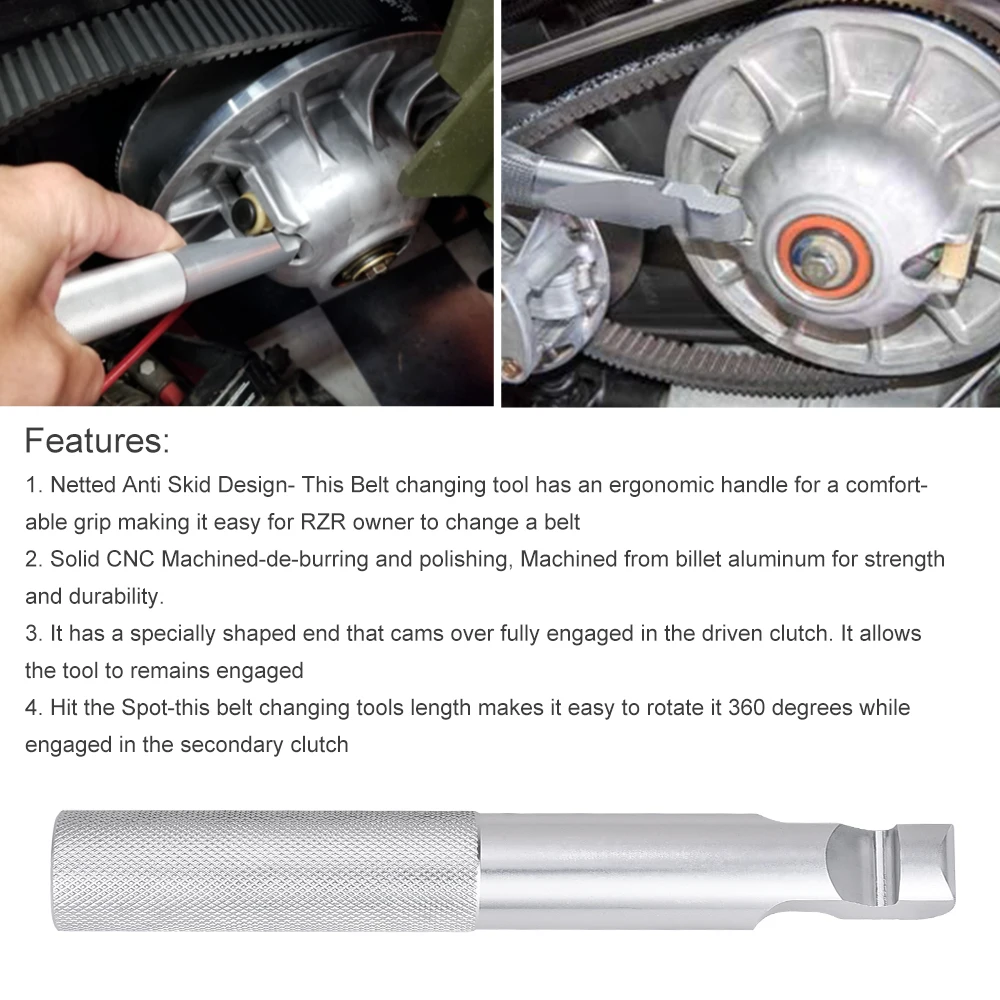 Features:

1. Netted Anti Skid Design- This Belt changing tool has an ergonomic handle for a comfortable grip making it easy for RZR owner to change a belt
2. Solid CNC Machined-de-burring and polishing, Machined from billet aluminum for strength and durability.
3. It has a specially shaped end that cams over fully engaged in the driven clutch. It allows the tool to remains engaged
4. Hit the Spot-this belt changing tools length makes it easy to rotate it 360 degrees while engaged in the secondary clutch