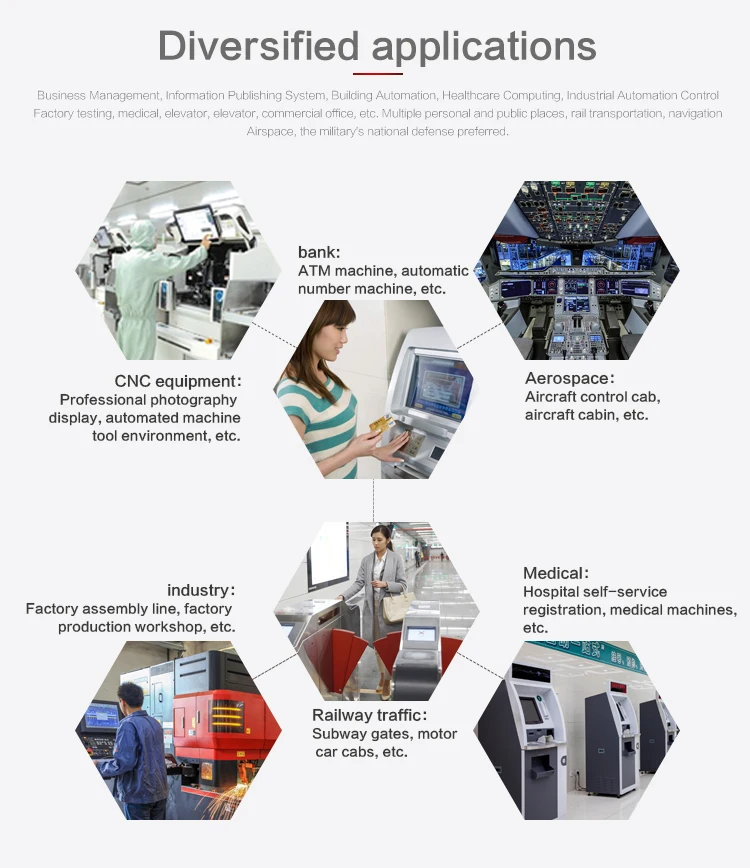 Diversified applications

Business Management, Information Publishing System, Building Automation, Healthcare Computing, Industrial Automation Control Factory testing, medical, elevator, elevator, commercial office, etc. Multiple personal and public places, rail transportation, navigation Airspace, the military's national defense preferred.

bank:
ATM machine, automatic number machine, etc.

CNC equipment:
Professional photography display, automated machine tool environment, etc.

Aerospace:
Aircraft control cab, aircraft cabin, etc.

industry:
Factory assembly line, factory production workshop, etc.

Medical:
Hospital self-service registration, medical machines, etc.

Railway traffic:
Subway gates, motor car cabs, etc.