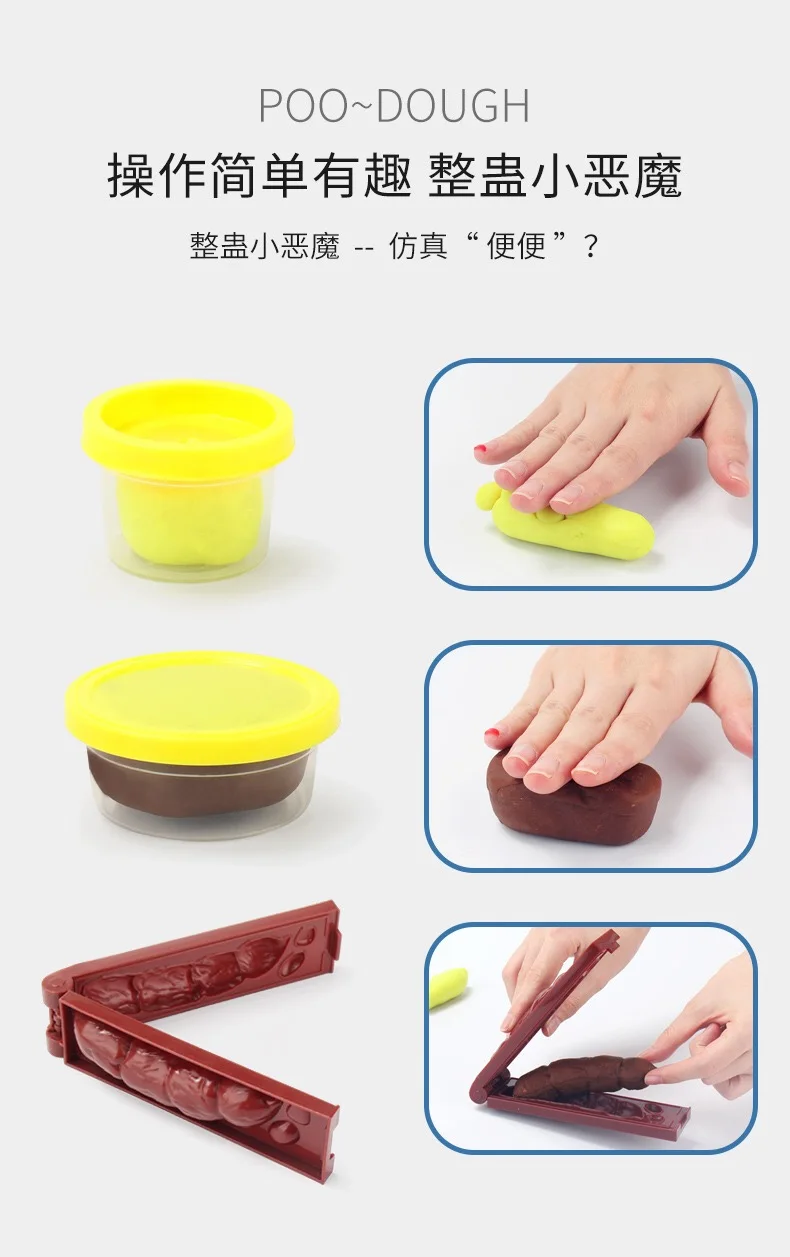 POO~DOUGH

操作简单有趣 整蛊小恶魔

整蛊小恶魔 -- 仿真“便便”？