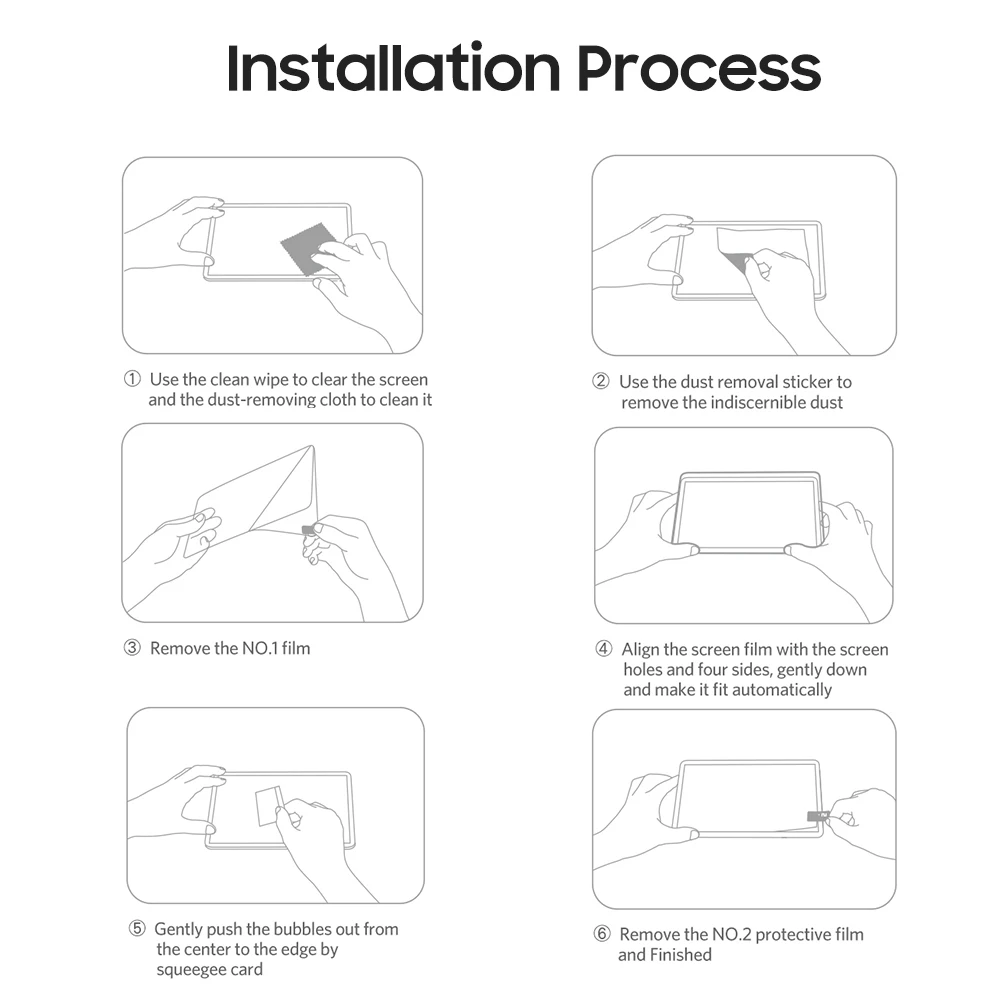 Installation Process

① Use the clean wipe to clear the screen and the dust-removing cloth to clean it

② Use the dust removal sticker to remove the indiscernible dust

③ Remove the NO.1 film

④ Align the screen film with the screen holes and four sides, gently down and make it fit automatically

⑤ Gently push the bubbles out from the center to the edge by squeegee card

⑥ Remove the NO.2 protective film and Finished