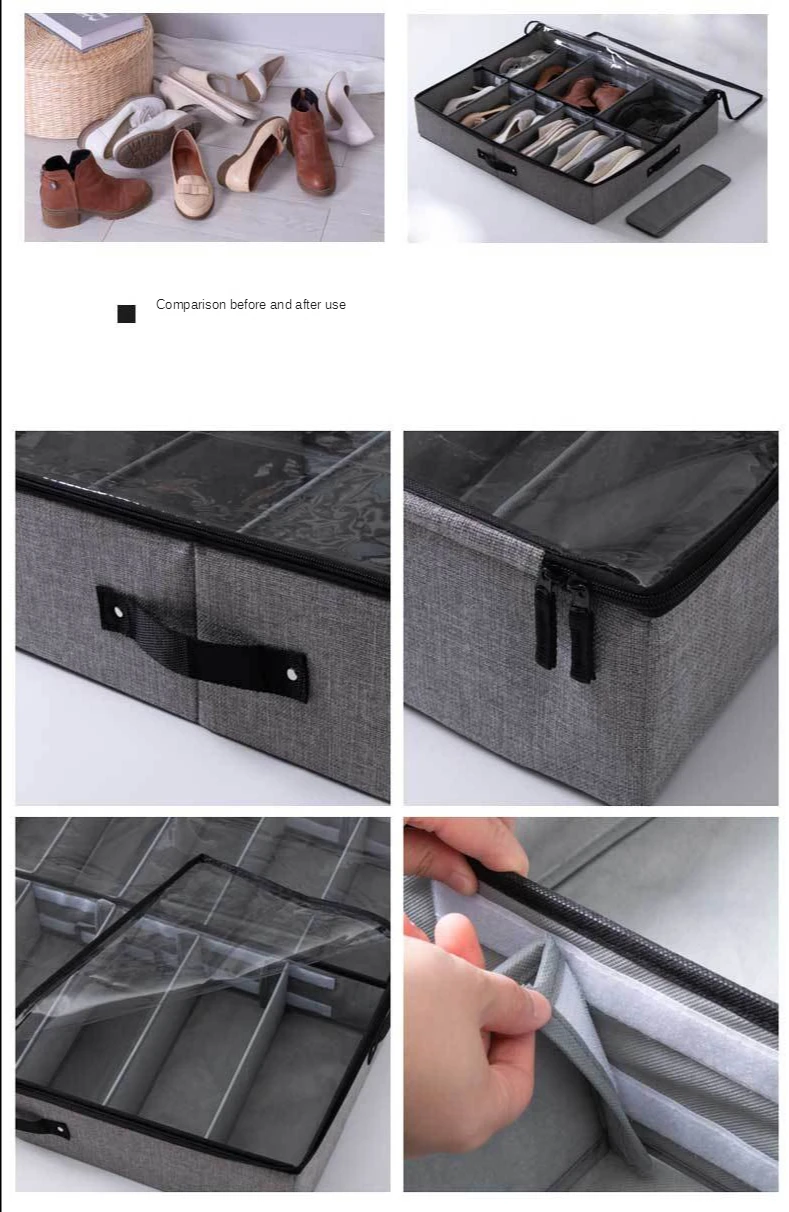 Comparison before and after use