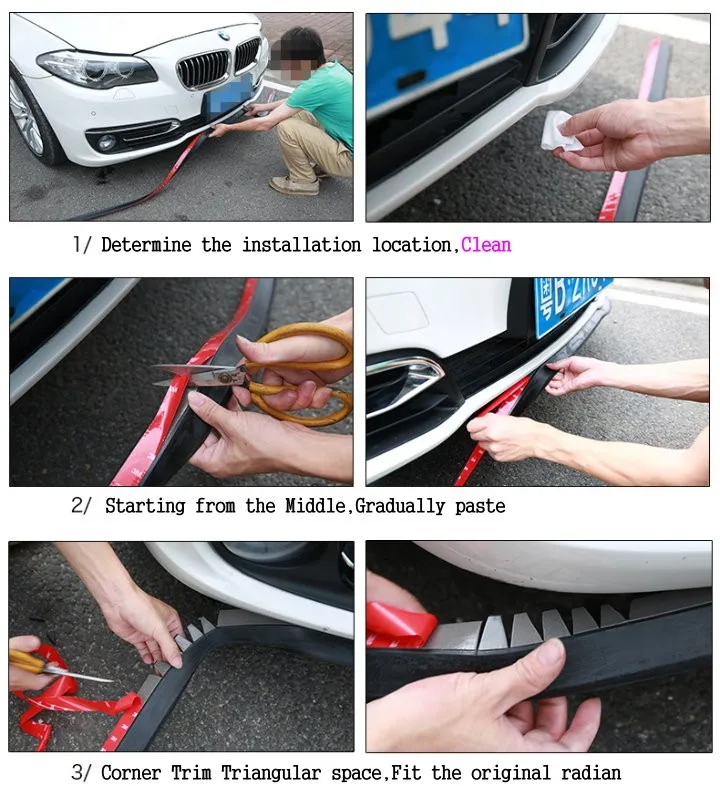 1/ Determine the installation location,Clean

2/ Starting from the Middle,Gradually paste

3/ Corner Trim Triangular space,Fit the original radian