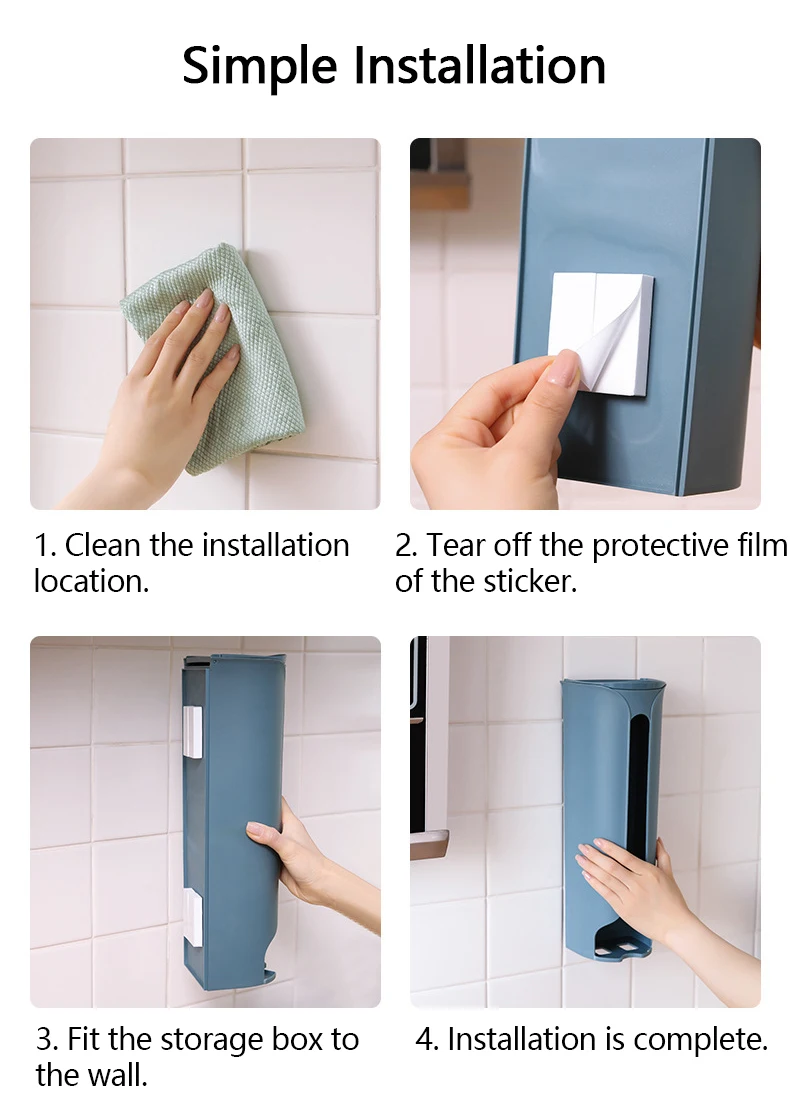 Simple Installation

1. Clean the installation location.

2. Tear off the protective film of the sticker.

3. Fit the storage box to the wall.

4. Installation is complete.