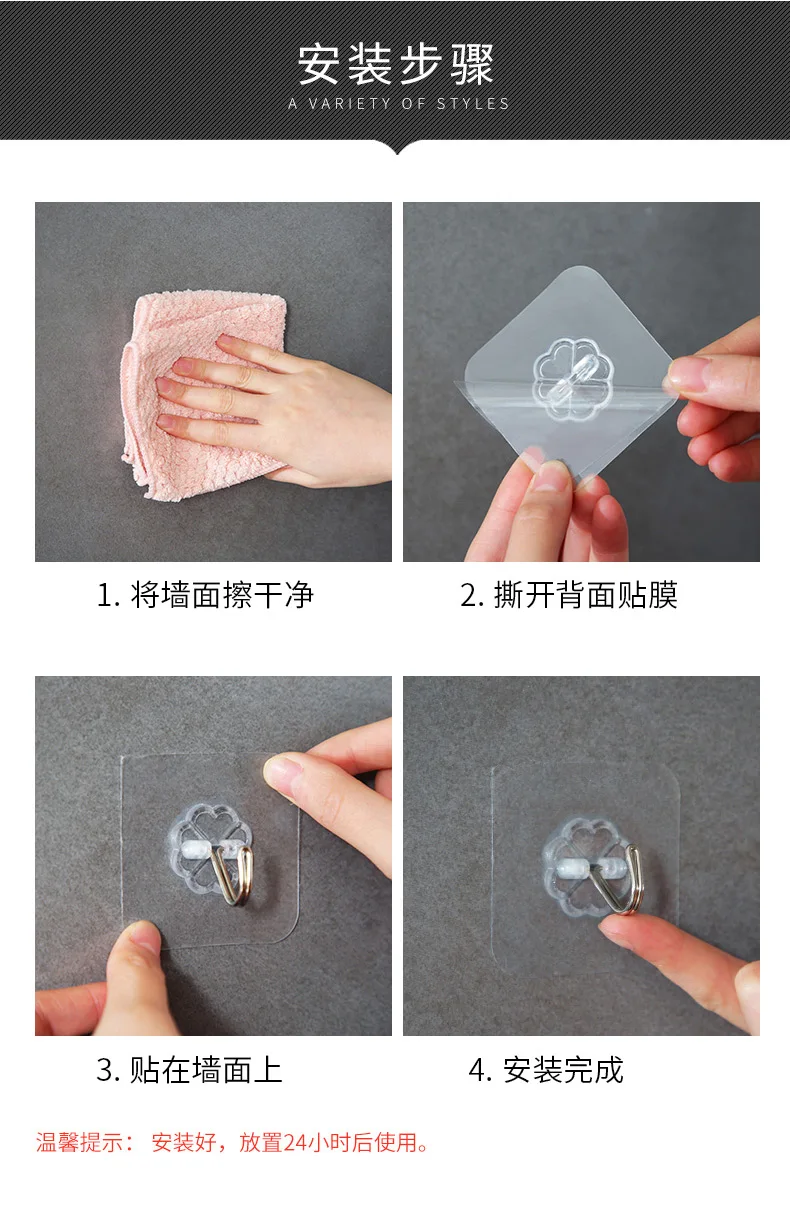 安装步骤
A VARIETY OF STYLES

1. 将墙面擦干净

2. 撕开背面贴膜

3. 贴在墙面上

4. 安装完成

温馨提示： 安装好，放置24小时后使用。