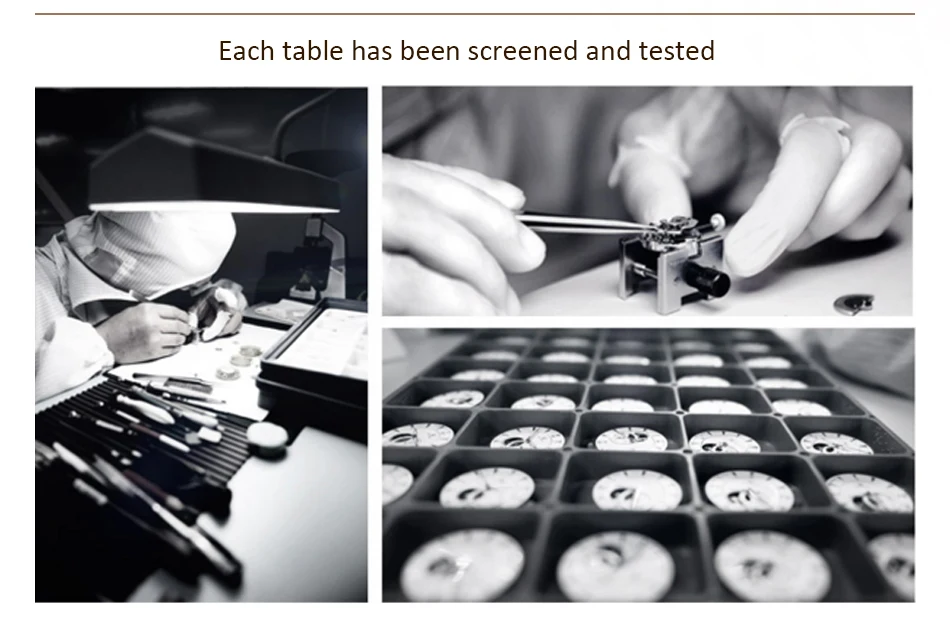 Each table has been screened and tested