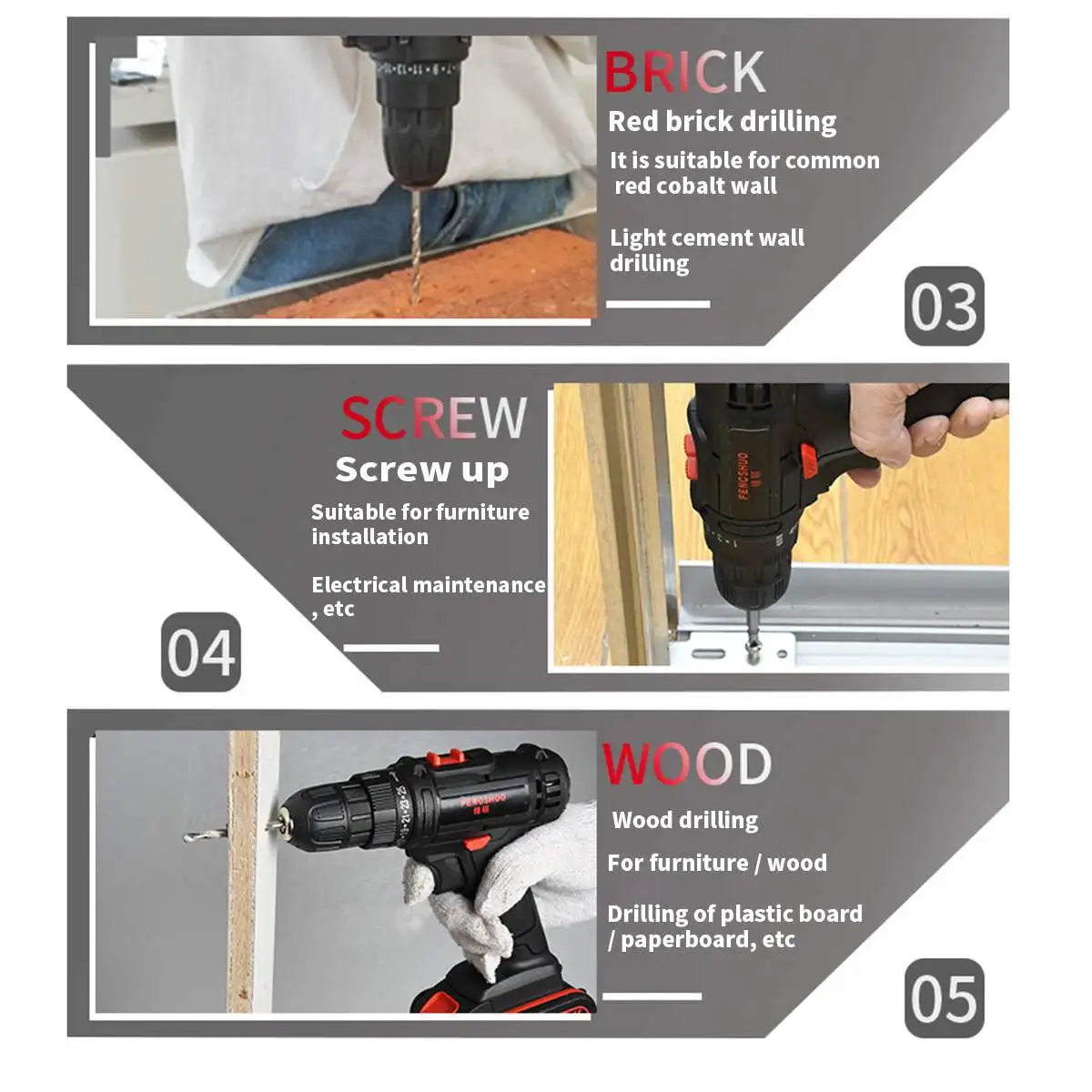 BRICK
Red brick drilling
It is suitable for common red cobalt wall

Light cement wall drilling

03

SCREW
Screw up
Suitable for furniture installation

Electrical maintenance , etc

04

FENGSHUO

WOOD
Wood drilling
For furniture / wood

Drilling of plastic board / paperboard, etc

05

FENGSHUO