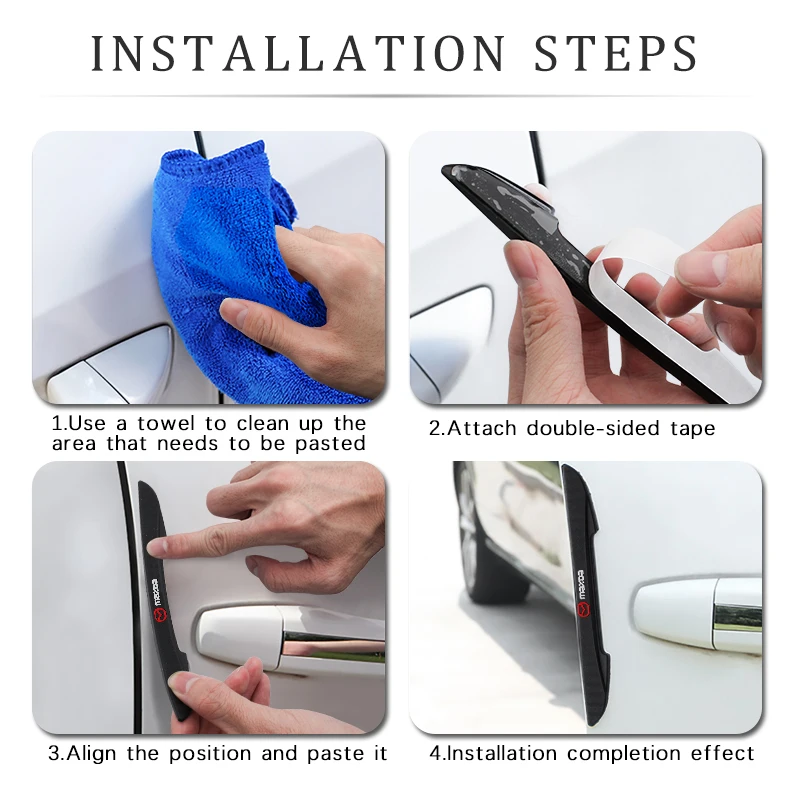 INSTALLATION STEPS

1.Use a towel to clean up the area that needs to be pasted

2.Attach double-sided tape

mazda

3.Align the position and paste it

mazda

4.Installation completion effect