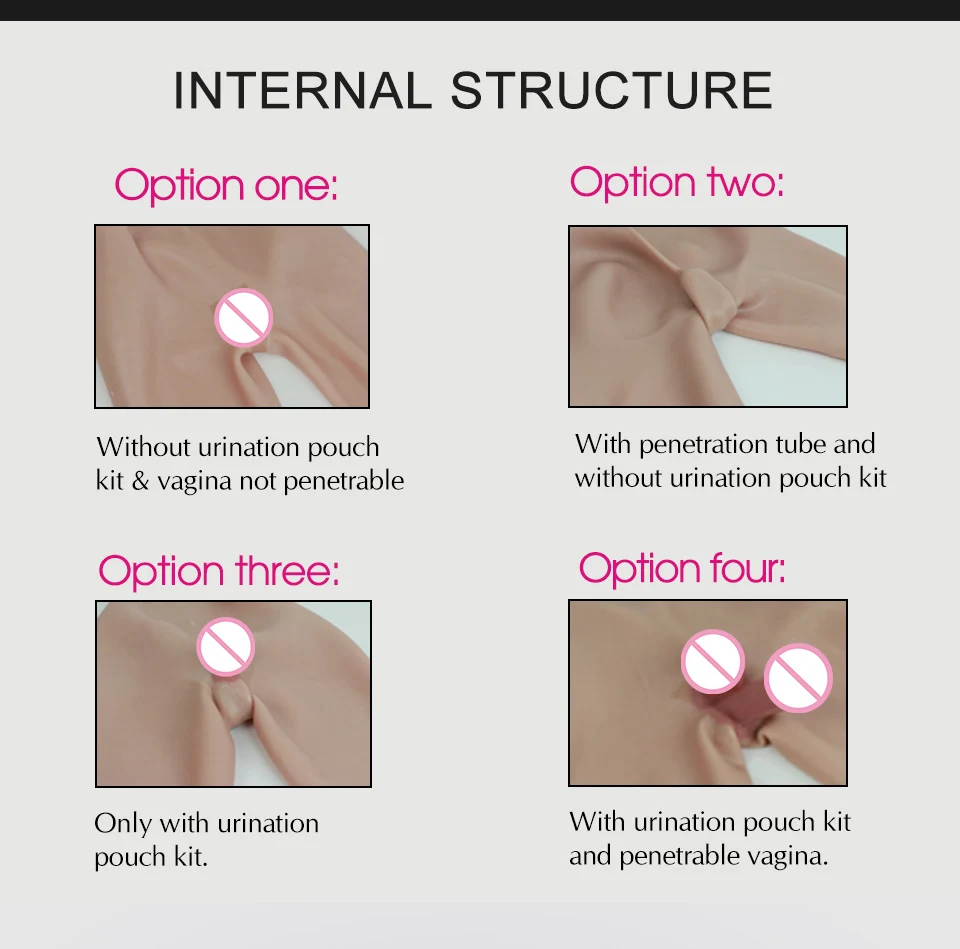 INTERNAL STRUCTURE

Option one:

Without urination pouch kit & vagina not penetrable

Option two:

With penetration tube and without urination pouch kit

Option three:

Only with urination pouch kit.

Option four:

With urination pouch kit and penetrable vagina.