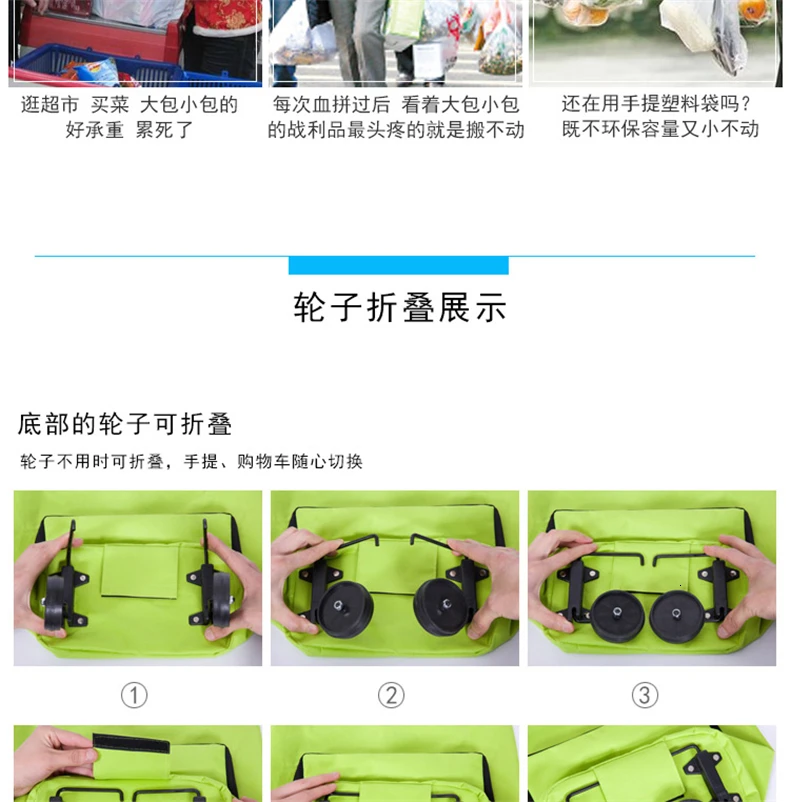 逛超市 买菜 大包小包的 好承重 累死了

每次血拼过后 看着大包小包的战利品最头疼的就是搬不动

还在用手提塑料袋吗？既不环保容量又小不动

轮子折叠展示

底部的轮子可折叠

轮子不用时可折叠，手提、购物车随心切换

①

②

③