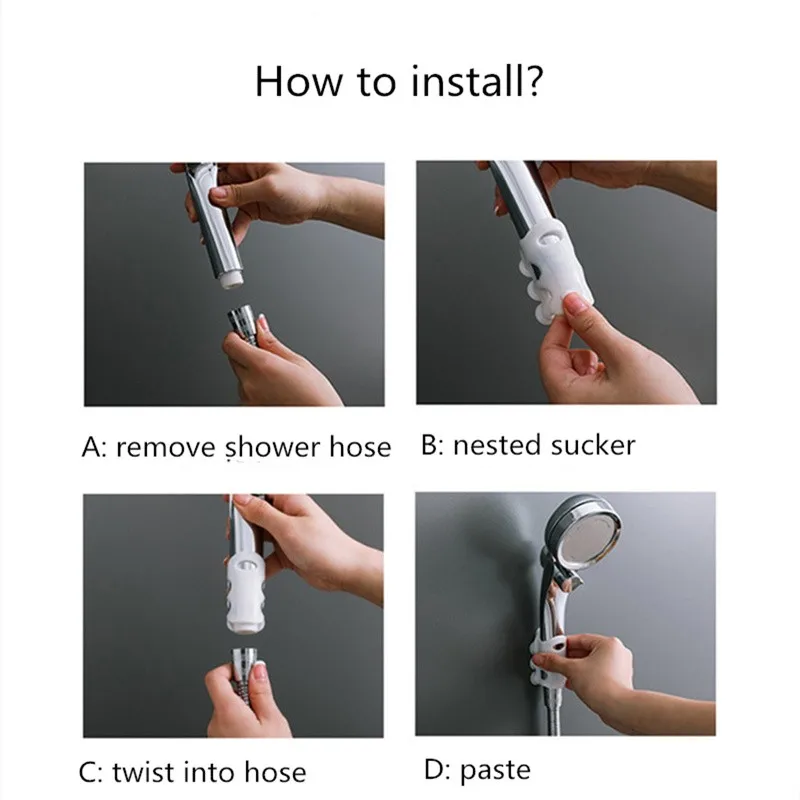 How to install?

A: remove shower hose

B: nested sucker

C: twist into hose

D: paste