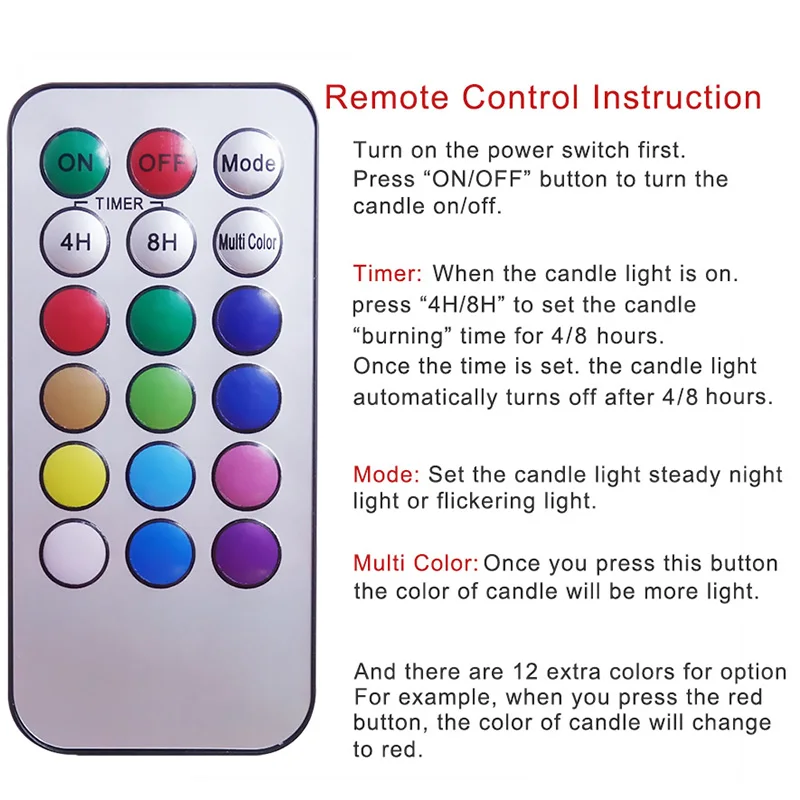 ON
OFF
Mode
TIMER
4H
8H
Multi Color

Remote Control Instruction

Turn on the power switch first. Press “ON/OFF” button to turn the candle on/off.

Timer: When the candle light is on. press “4H/8H” to set the candle “burning” time for 4/8 hours. Once the time is set. the candle light automatically turns off after 4/8 hours.

Mode: Set the candle light steady night light or flickering light.

Multi Color: Once you press this button the color of candle will be more light.

And there are 12 extra colors for option For example, when you press the red button, the color of candle will change to red.