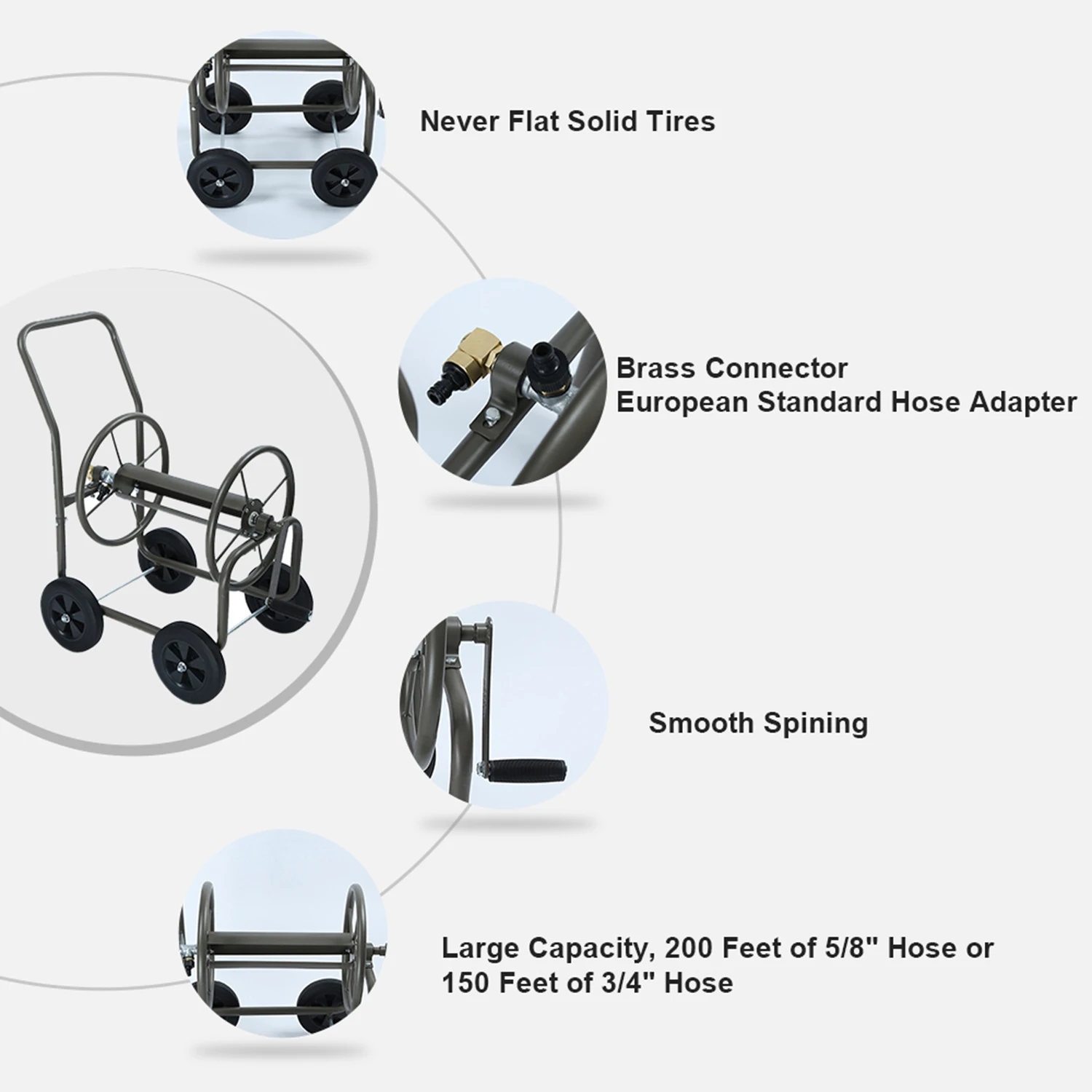 Never Flat Solid Tires

Brass Connector
European Standard Hose Adapter

Smooth Spining

Large Capacity, 200 Feet of 5/8" Hose or 150 Feet of 3/4" Hose